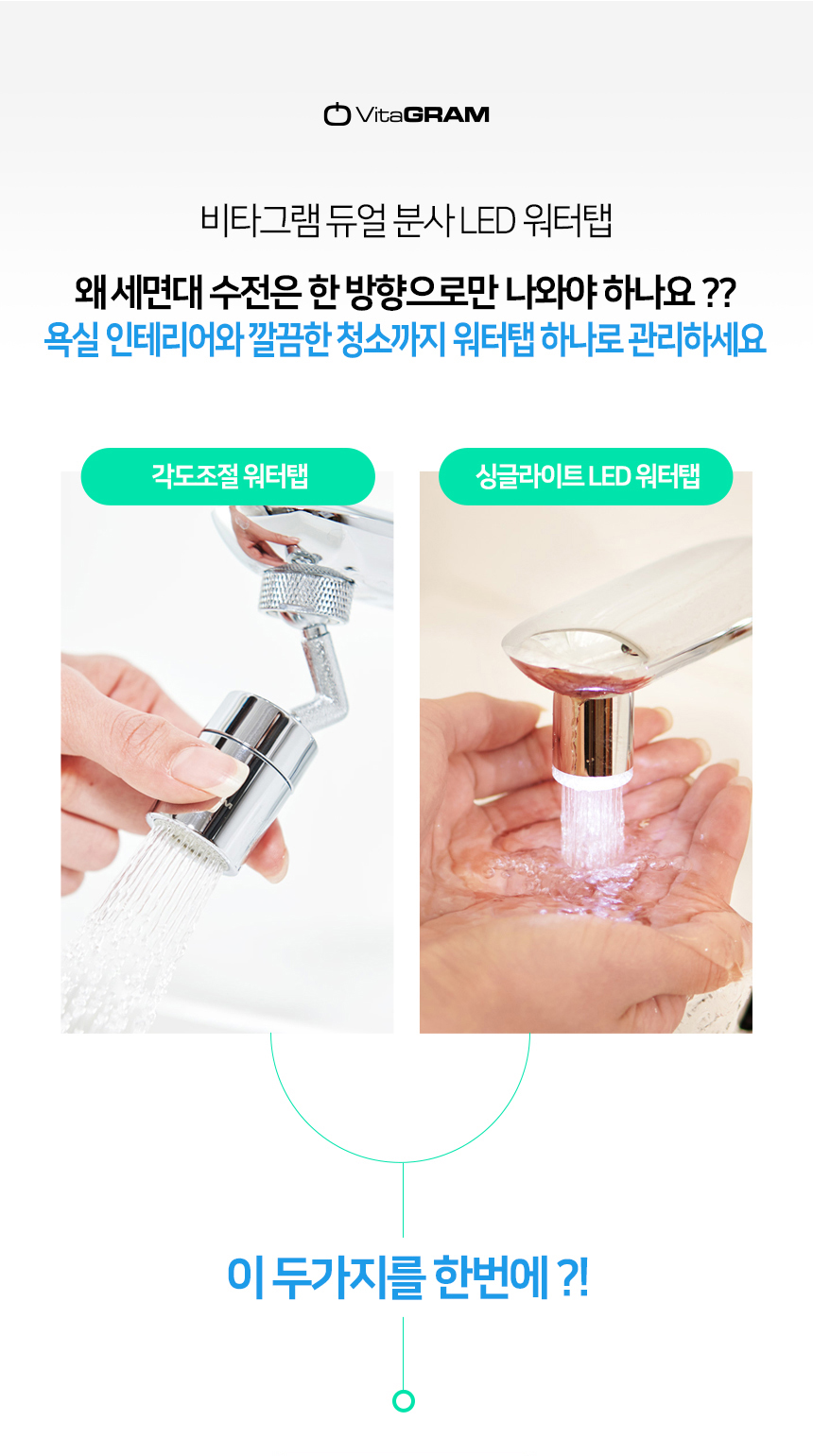 VitaGRAM

비타그램 듀얼 분사 LED 워터탭

왜 세면대 수전은 한 방향으로만 나와야 하나요 ??
욕실 인테리어와 깔끔한 청소까지 워터탭 하나로 관리하세요

각도조절 워터탭

싱글라이트 LED 워터탭

이 두가지를 한번에 ?!