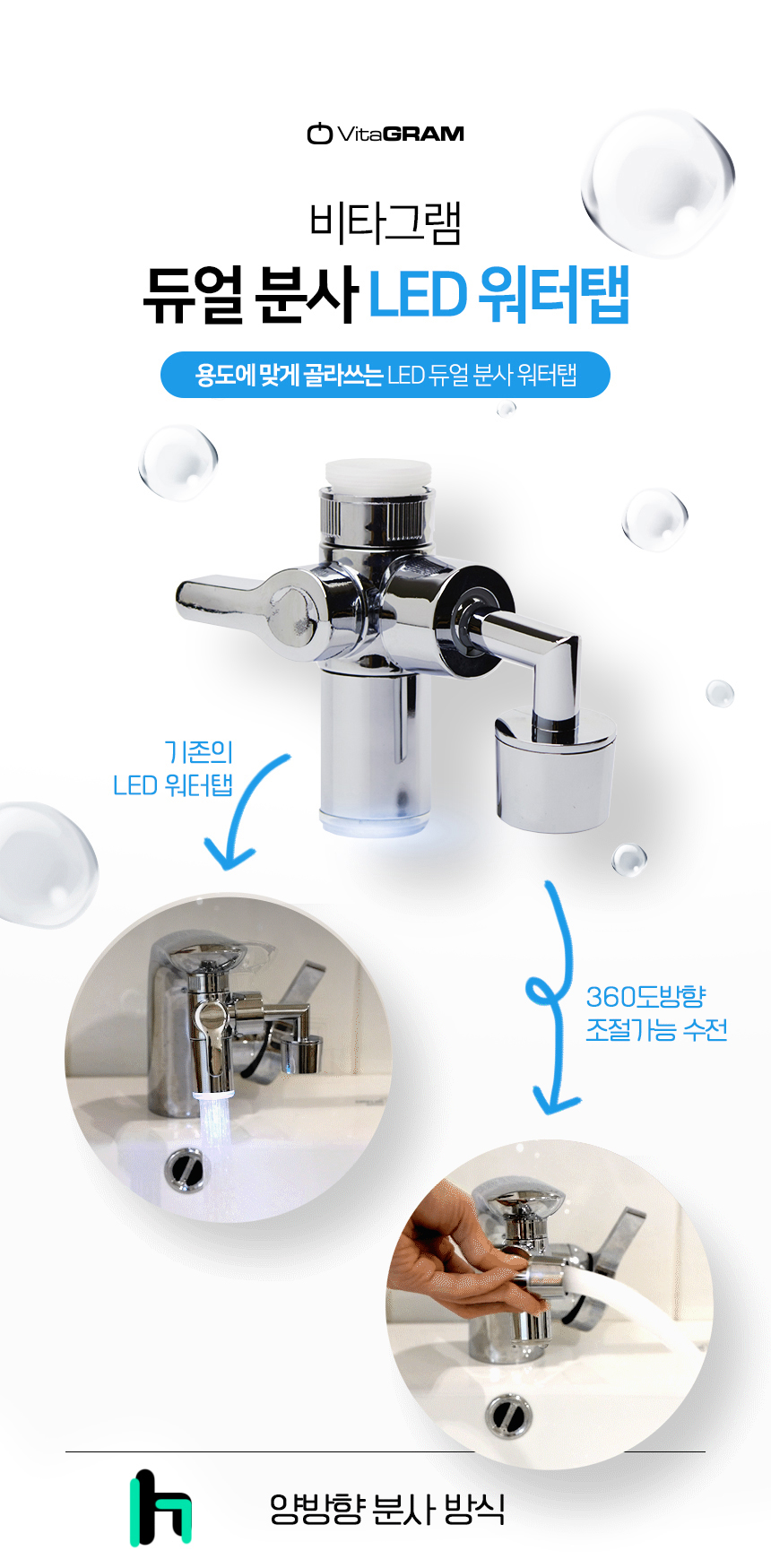 VitaGRAM

비타그램
듀얼 분사 LED 워터탭

용도에 맞게 골라쓰는 LED 듀얼 분사 워터탭

기존의
LED 워터탭

360도방향
조절가능 수전

양방향 분사 방식