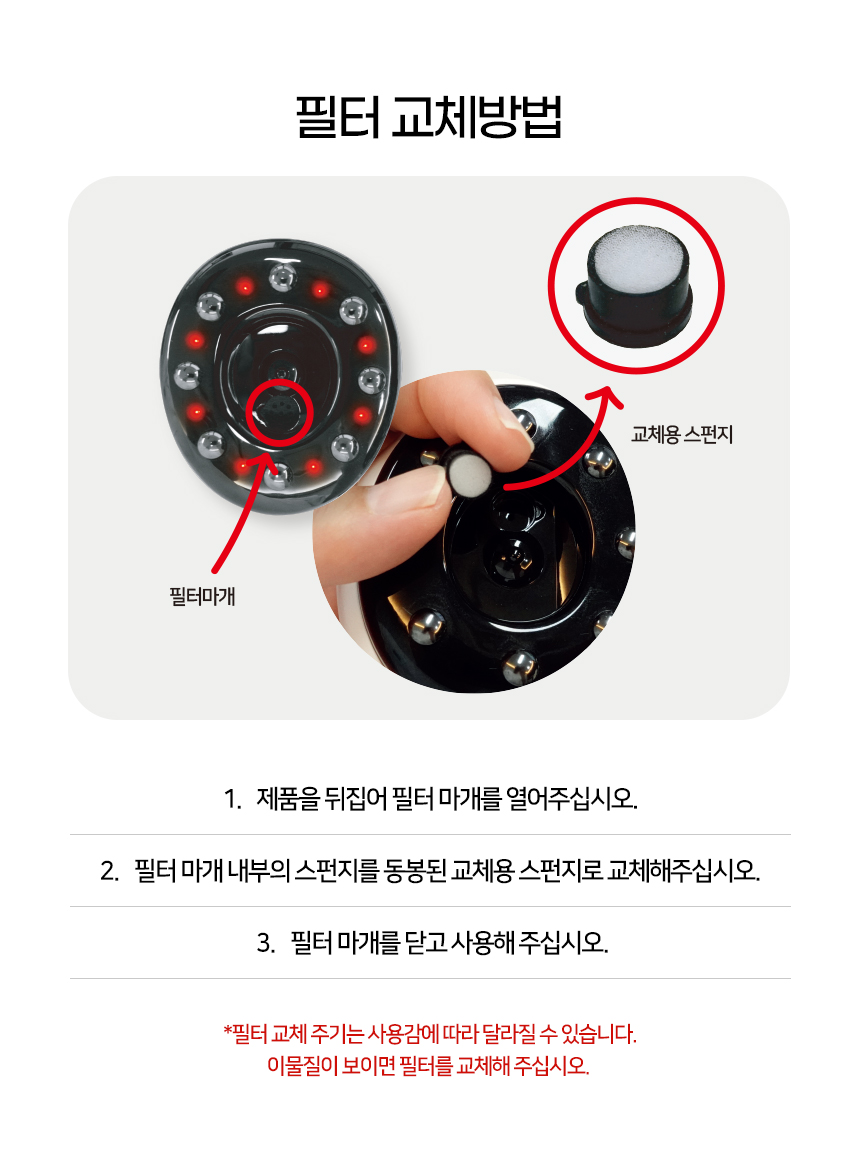 필터 교체방법

교체용 스펀지

필터마개

1. 제품을 뒤집어 필터 마개를 열어주십시오.

2. 필터 마개 내부의 스펀지를 동봉된 교체용 스펀지로 교체해주십시오.

3. 필터 마개를 닫고 사용해 주십시오.

*필터 교체 주기는 사용감에 따라 달라질 수 있습니다.
이물질이 보이면 필터를 교체해 주십시오.