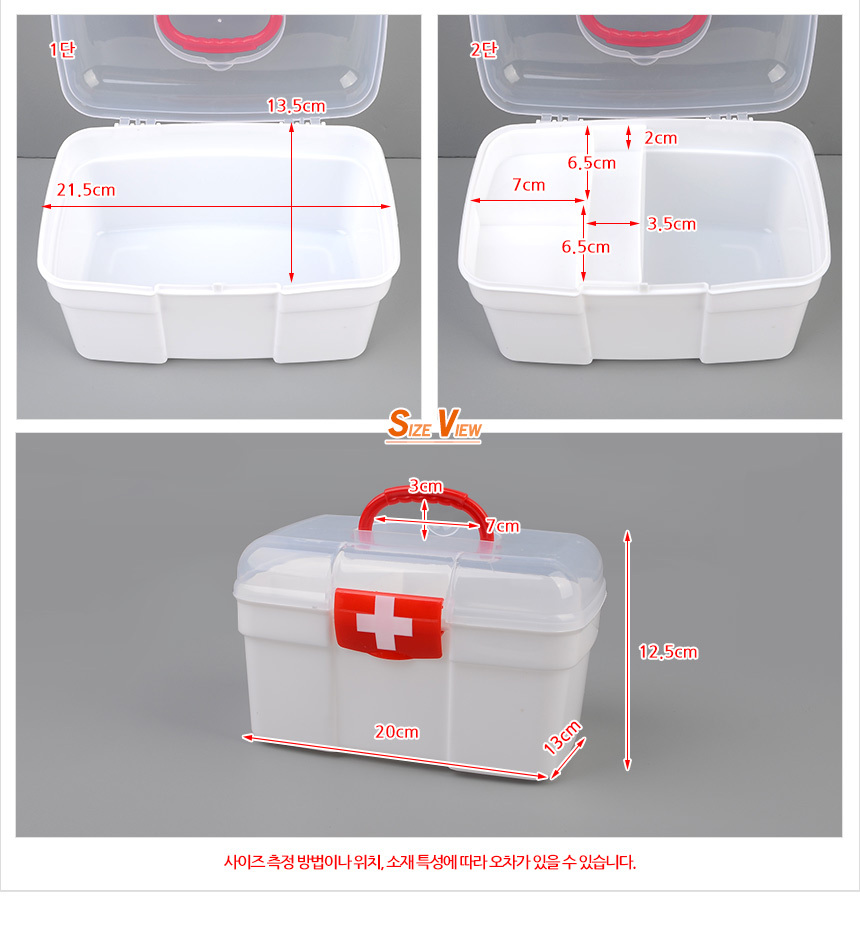 1단

13.5cm

21.5cm

2단

2cm

6.5cm

7cm

3.5cm

6.5cm

SIZE VIEW

3cm

7cm

12.5cm

20cm

13cm

사이즈 측정 방법이나 위치, 소재 특성에 따라 오차가 있을 수 있습니다.