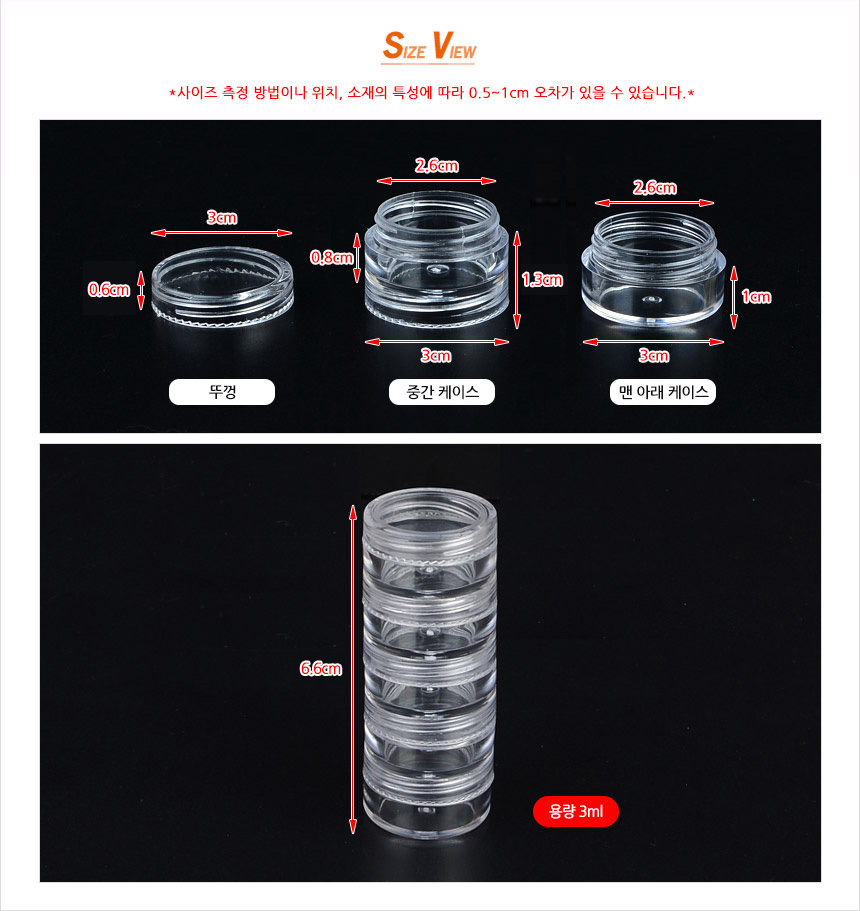 SIZE VIEW

*사이즈 측정 방법이나 위치, 소재의 특성에 따라 0.5~1cm 오차가 있을 수 있습니다.*

3cm
0.6cm
뚜껑

2.6cm
0.8cm
1.3cm
3cm
중간 케이스

2.6cm
1cm
3cm
맨 아래 케이스

6.6cm
용량 3ml