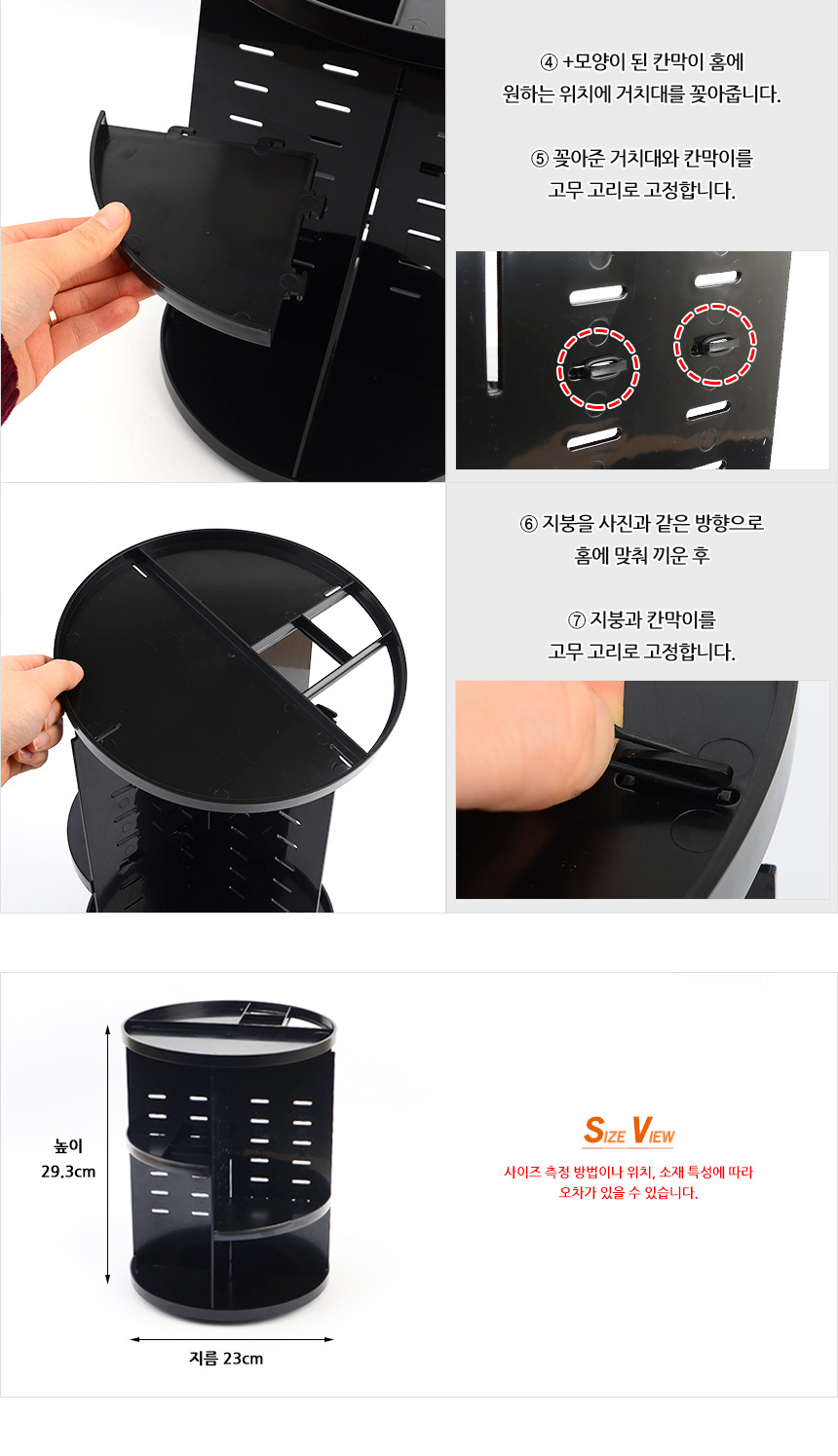 ④ +모양이 된 칸막이 홈에
원하는 위치에 거치대를 꽂아줍니다.

⑤ 꽂아준 거치대와 칸막이를
고무 고리로 고정합니다.

⑥ 지붕을 사진과 같은 방향으로
홈에 맞춰 끼운 후

⑦ 지붕과 칸막이를
고무 고리로 고정합니다.

높이
29.3cm

지름 23cm

SIZE VIEW

사이즈 측정 방법이나 위치, 소재 특성에 따라
오차가 있을 수 있습니다.