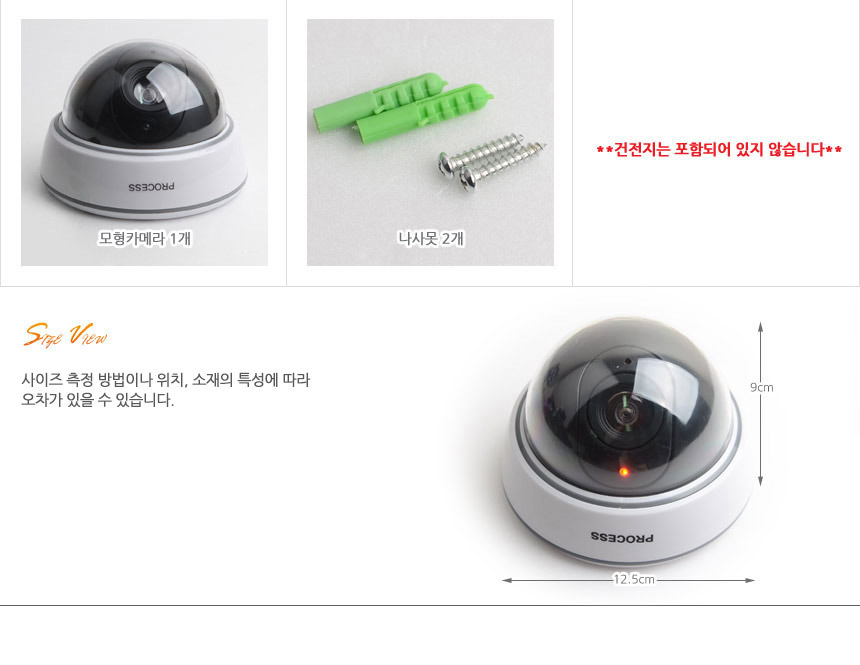 PROCESS

모형카메라 1개

나사못 2개

**건전지는 포함되어 있지 않습니다**

Size View

사이즈 측정 방법이나 위치, 소재의 특성에 따라 오차가 있을 수 있습니다.

9cm

PROCESS

12.5cm