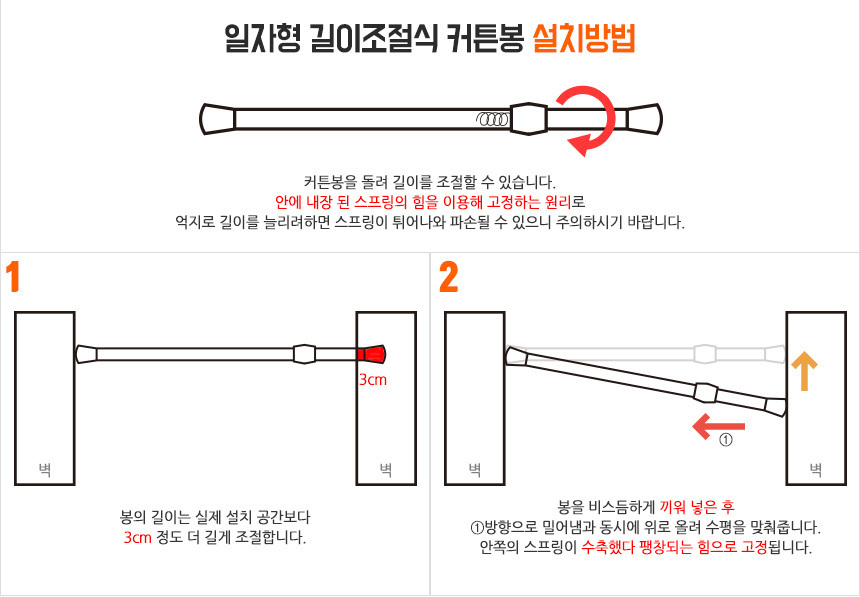 일자형 길이조절식 커튼봉 설치방법

커튼봉을 돌려 길이를 조절할 수 있습니다.
안에 내장 된 스프링의 힘을 이용해 고정하는 원리로
억지로 길이를 늘리려하면 스프링이 튀어나와 파손될 수 있으니 주의하시기 바랍니다.

1

3cm

벽

벽

봉의 길이는 실제 설치 공간보다
3cm 정도 더 길게 조절합니다.

2

①

벽

벽

봉을 비스듬하게 끼워 넣은 후
①방향으로 밀어냄과 동시에 위로 올려 수평을 맞춰줍니다.
안쪽의 스프링이 수축했다 팽창되는 힘으로 고정됩니다.