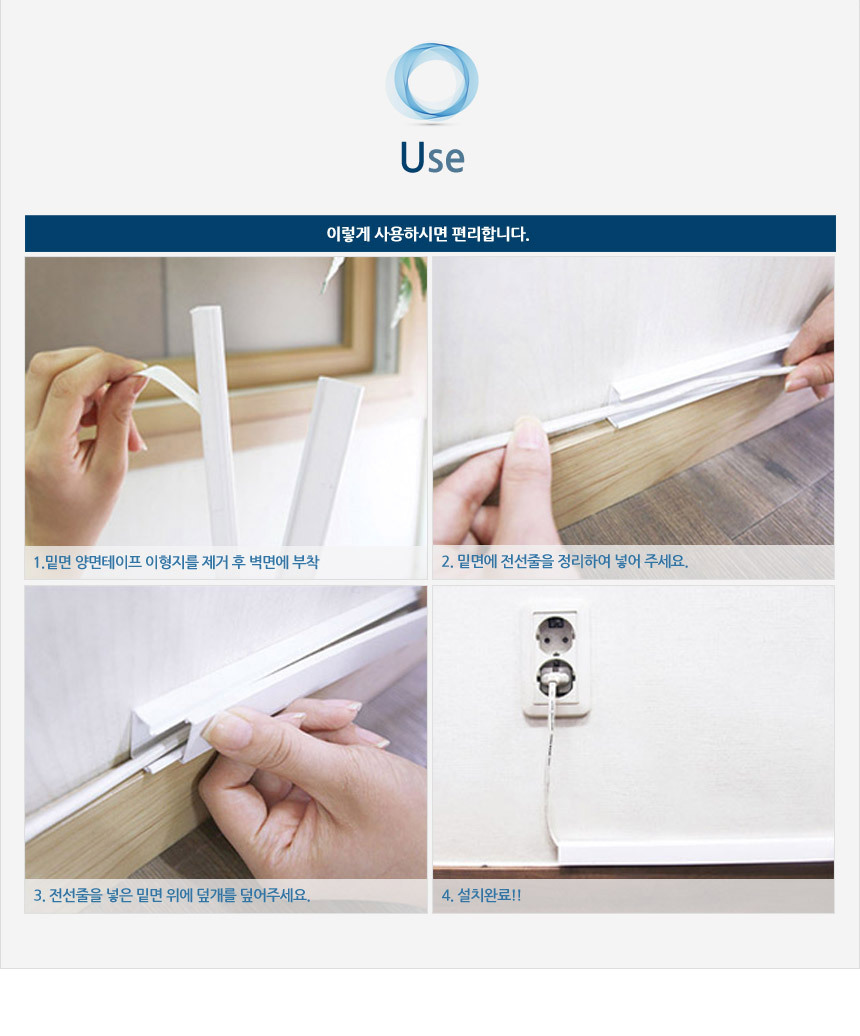 Use

이렇게 사용하시면 편리합니다.

1. 밑면 양면테이프 이형지를 제거 후 벽면에 부착

2. 밑면에 전선줄을 정리하여 넣어 주세요.

3. 전선줄을 넣은 밑면 위에 덮개를 덮어주세요.

4. 설치완료!!