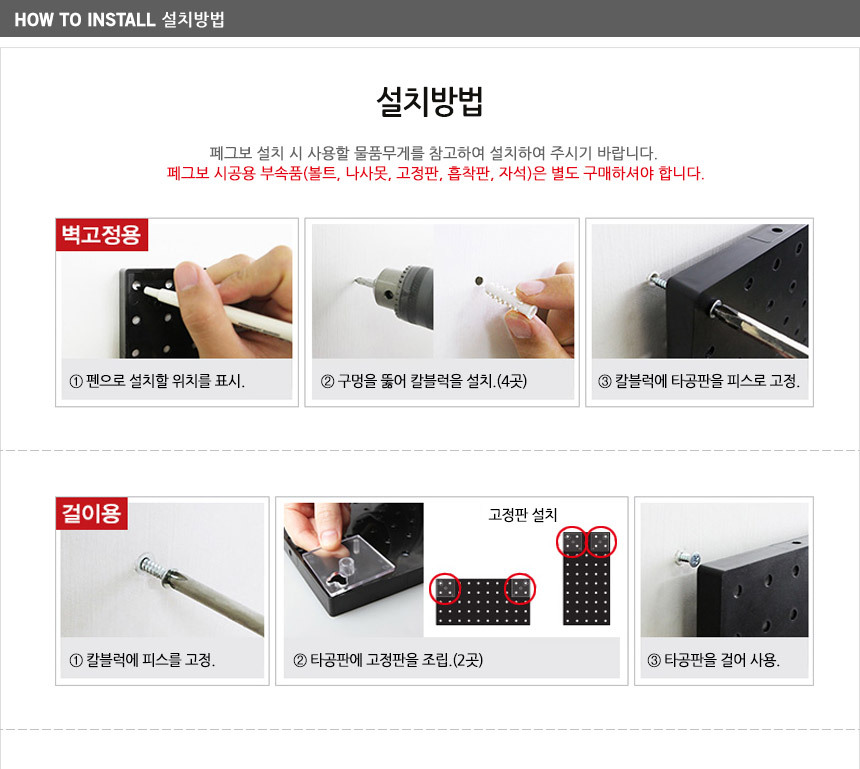 HOW TO INSTALL 설치방법

설치방법

페그보 설치 시 사용할 물품무게를 참고하여 설치하여 주시기 바랍니다.
페그보 시공용 부속품(볼트, 나사못, 고정판, 흡착판, 자석)은 별도 구매하셔야 합니다.

벽고정용

① 펜으로 설치할 위치를 표시.

② 구멍을 뚫어 칼블럭을 설치.(4곳)

③ 칼블럭에 타공판을 피스로 고정.

걸이용

① 칼블럭에 피스를 고정.

고정판 설치

② 타공판에 고정판을 조립.(2곳)

③ 타공판을 걸어 사용.