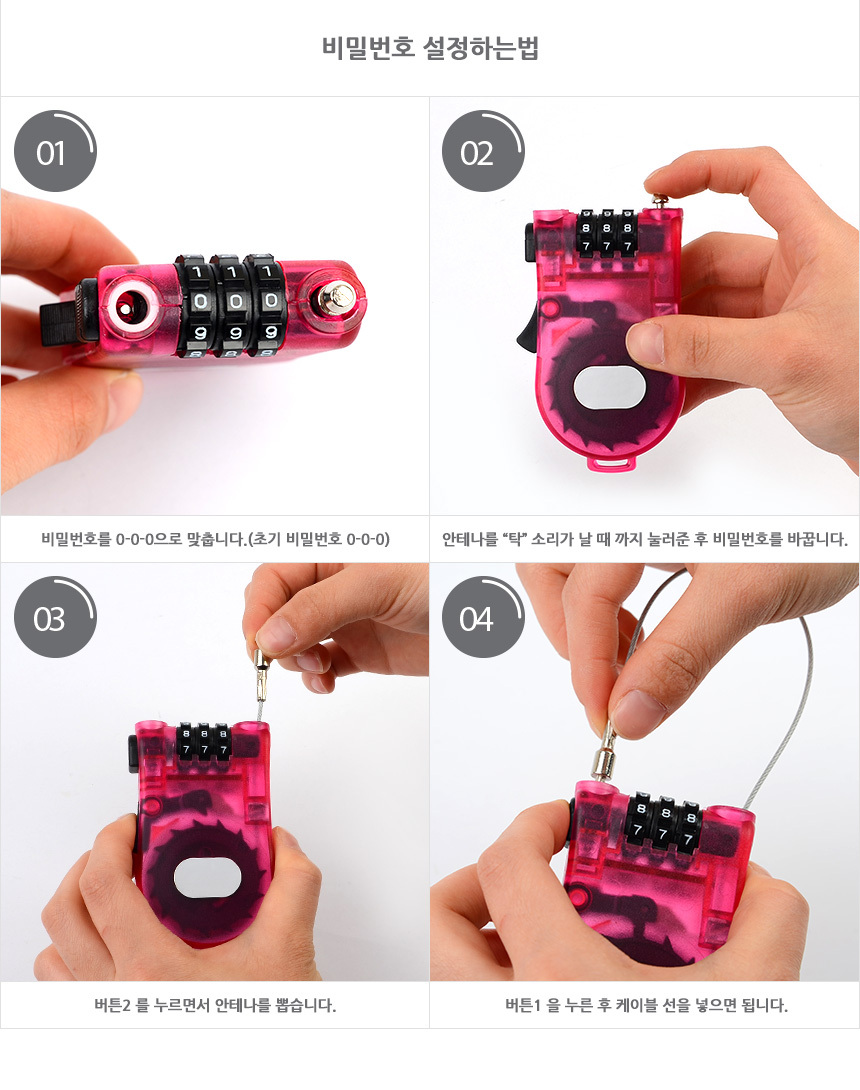 비밀번호 설정하는법

01

1 1 1
0 0 0
9 9 9

비밀번호를 0-0-0으로 맞춥니다.(초기 비밀번호 0-0-0)

02

8 8 8
7 7 7

안테나를 "탁" 소리가 날 때 까지 눌러준 후 비밀번호를 바꿉니다.

03

8 8 8
7 7 7

버튼2 를 누르면서 안테나를 뽑습니다.

04

8 8 8
7 7 7

버튼1 을 누른 후 케이블 선을 넣으면 됩니다.