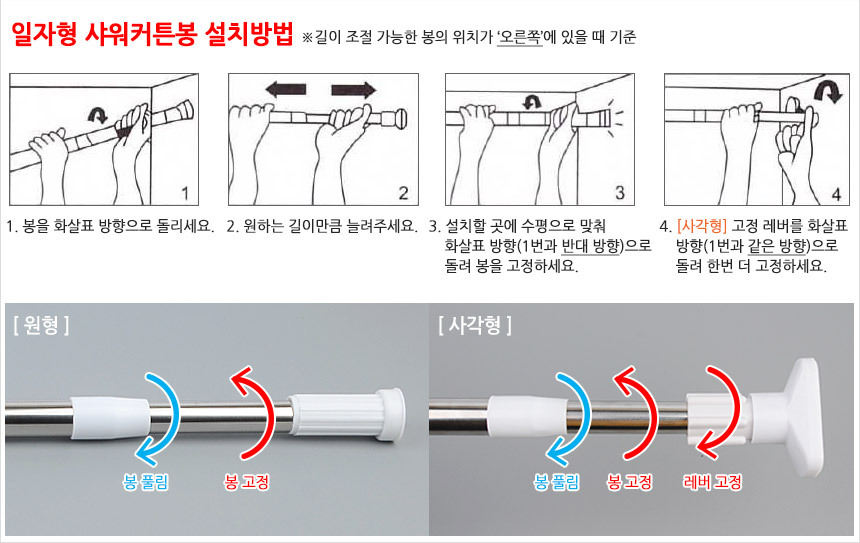 일자형 샤워커튼봉 설치방법 ※길이 조절 가능한 봉의 위치가 '오른쪽'에 있을 때 기준

1

2

3

4

1. 봉을 화살표 방향으로 돌리세요.

2. 원하는 길이만큼 늘려주세요.

3. 설치할 곳에 수평으로 맞춰 화살표 방향(1번과 반대 방향)으로 돌려 봉을 고정하세요.

4. [사각형] 고정 레버를 화살표 방향(1번과 같은 방향)으로 돌려 한번 더 고정하세요.

[ 원형 ]

봉 풀림

봉 고정

[ 사각형 ]

봉 풀림

봉 고정

레버 고정