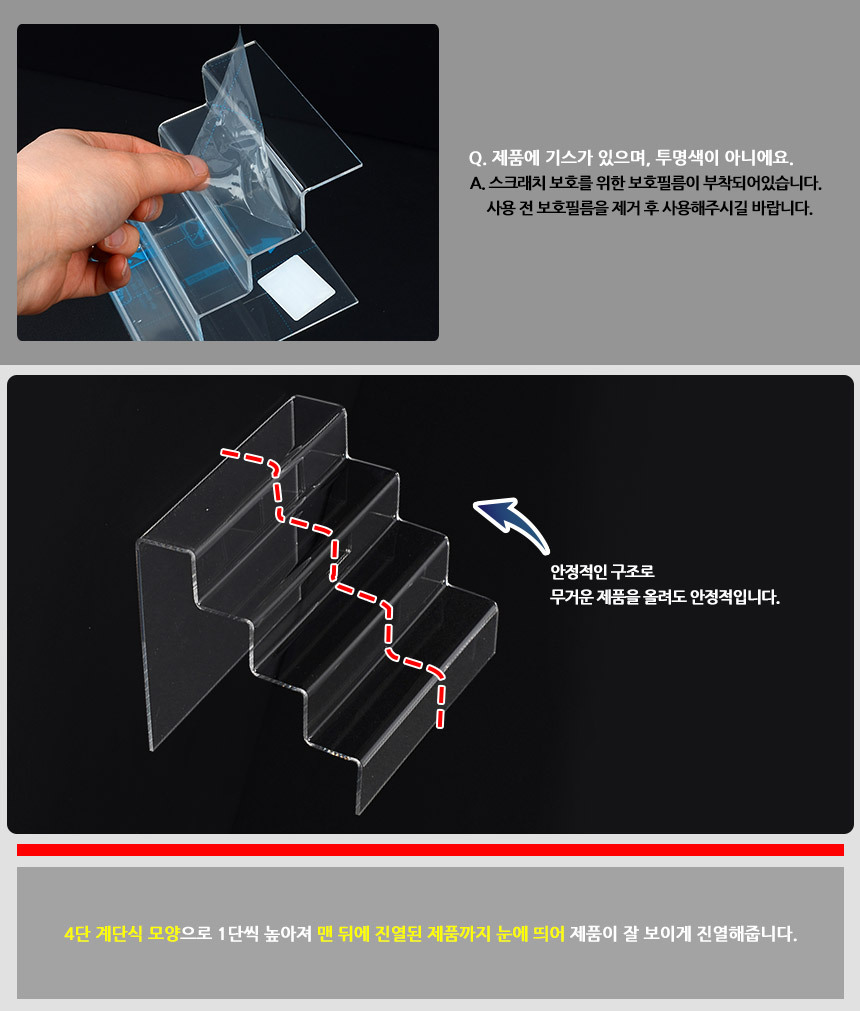 Q. 제품에 기스가 있으며, 투명색이 아니에요.
A. 스크래치 보호를 위한 보호필름이 부착되어있습니다.
사용 전 보호필름을 제거 후 사용해주시길 바랍니다.

안정적인 구조로
무거운 제품을 올려도 안정적입니다.

4단 계단식 모양으로 1단씩 높아져 맨 뒤에 진열된 제품까지 눈에 띄어 제품이 잘 보이게 진열해줍니다.