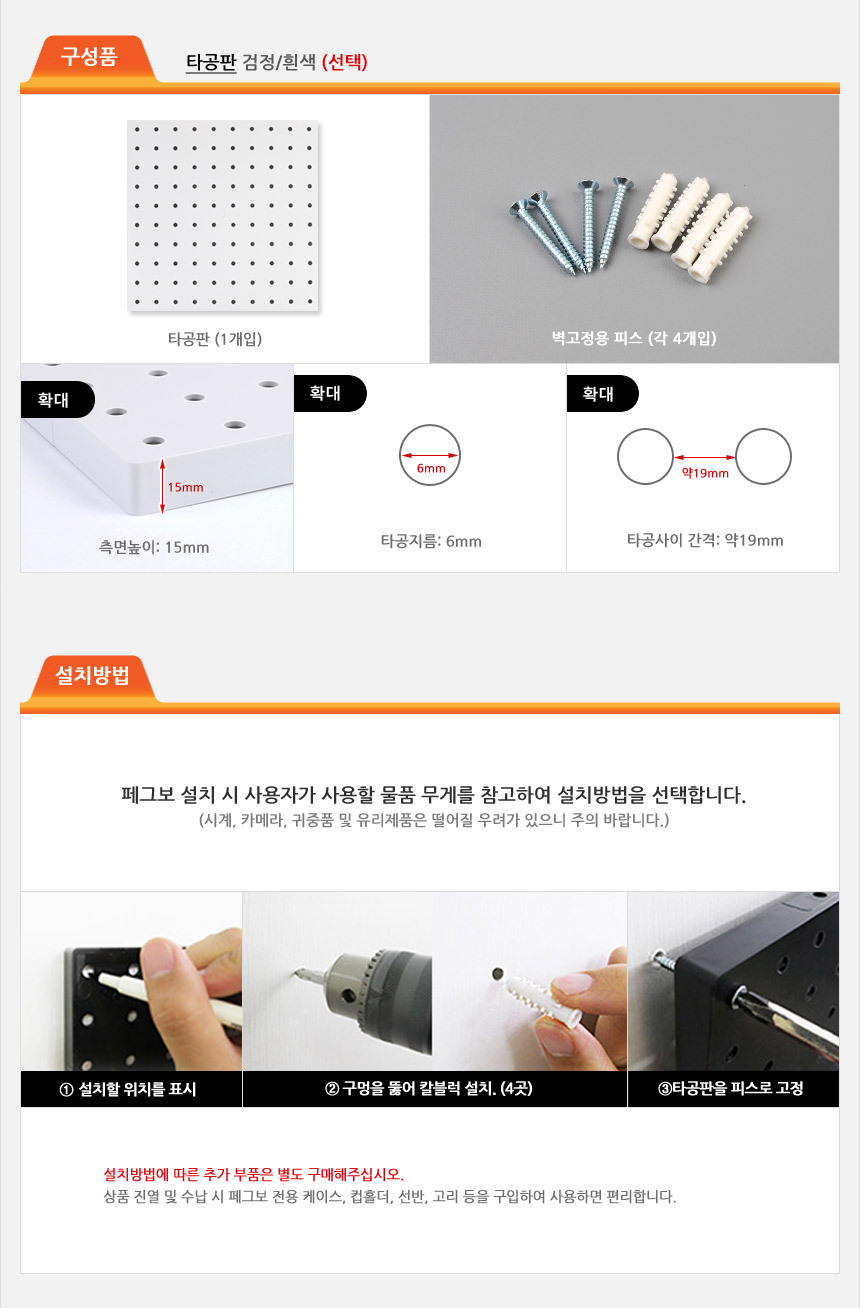 구성품

타공판 검정/흰색 (선택)

타공판 (1개입)

벽고정용 피스 (각 4개입)

확대

15mm

측면높이: 15mm

확대

6mm

타공지름: 6mm

확대

약19mm

타공사이 간격: 약19mm

설치방법

페그보 설치 시 사용자가 사용할 물품 무게를 참고하여 설치방법을 선택합니다.
(시계, 카메라, 귀중품 및 유리제품은 떨어질 우려가 있으니 주의 바랍니다.)

① 설치할 위치를 표시

② 구멍을 뚫어 칼블럭 설치. (4곳)

③타공판을 피스로 고정

설치방법에 따른 추가 부품은 별도 구매해주십시오.
상품 진열 및 수납 시 페그보 전용 케이스, 컵홀더, 선반, 고리 등을 구입하여 사용하면 편리합니다.