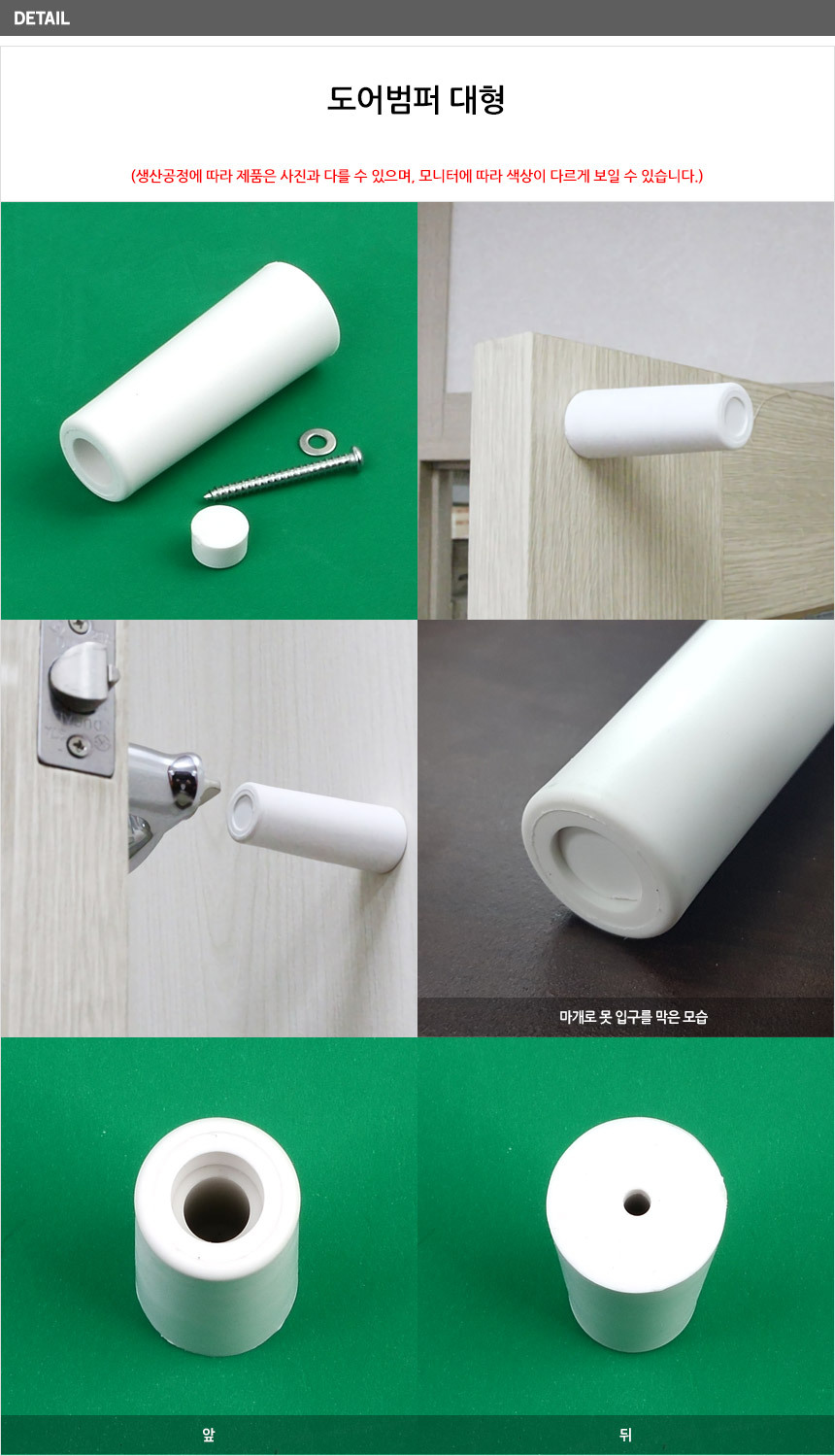 DETAIL

도어범퍼 대형

(생산공정에 따라 제품은 사진과 다를 수 있으며, 모니터에 따라 색상이 다르게 보일 수 있습니다.)

마개로 못 입구를 막은 모습

앞

뒤