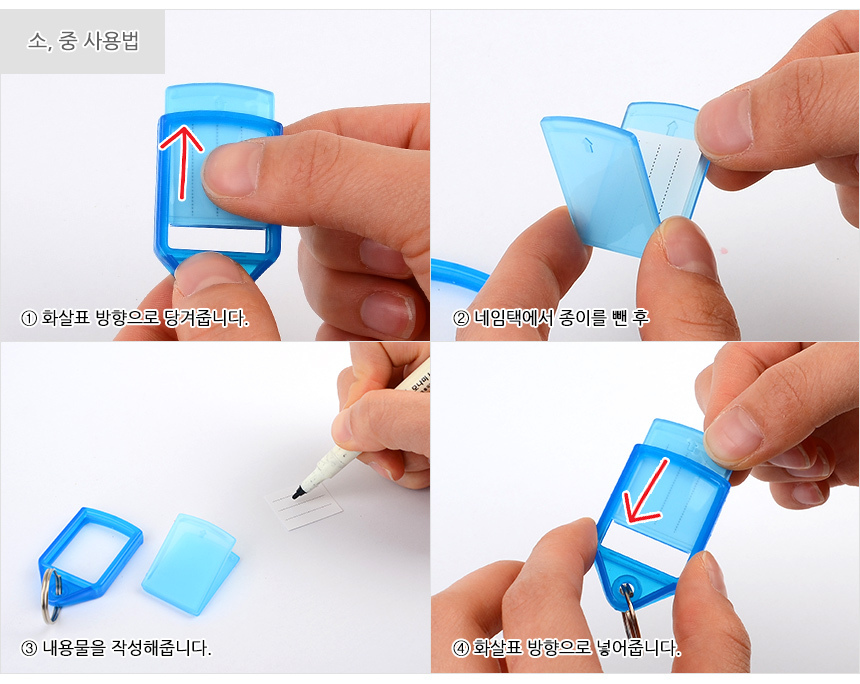 소, 중 사용법

① 화살표 방향으로 당겨줍니다.

② 네임택에서 종이를 뺀 후

③ 내용물을 작성해줍니다.

④ 화살표 방향으로 넣어줍니다.