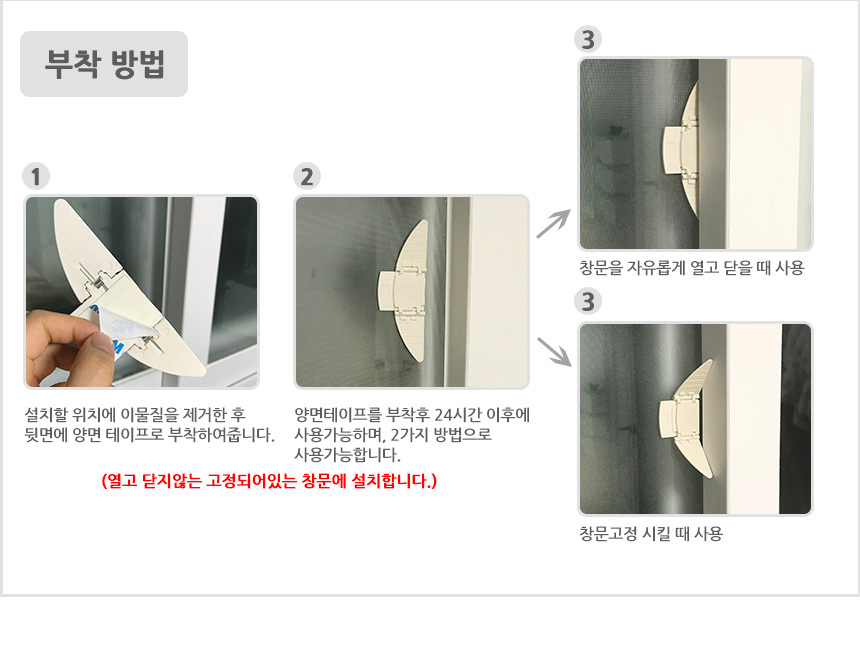 부착 방법

1

설치할 위치에 이물질을 제거한 후 뒷면에 양면 테이프로 부착하여줍니다.

2

양면테이프를 부착후 24시간 이후에 사용가능하며, 2가지 방법으로 사용가능합니다.

(열고 닫지않는 고정되어있는 창문에 설치합니다.)

3

창문을 자유롭게 열고 닫을 때 사용

3

창문고정 시킬 때 사용