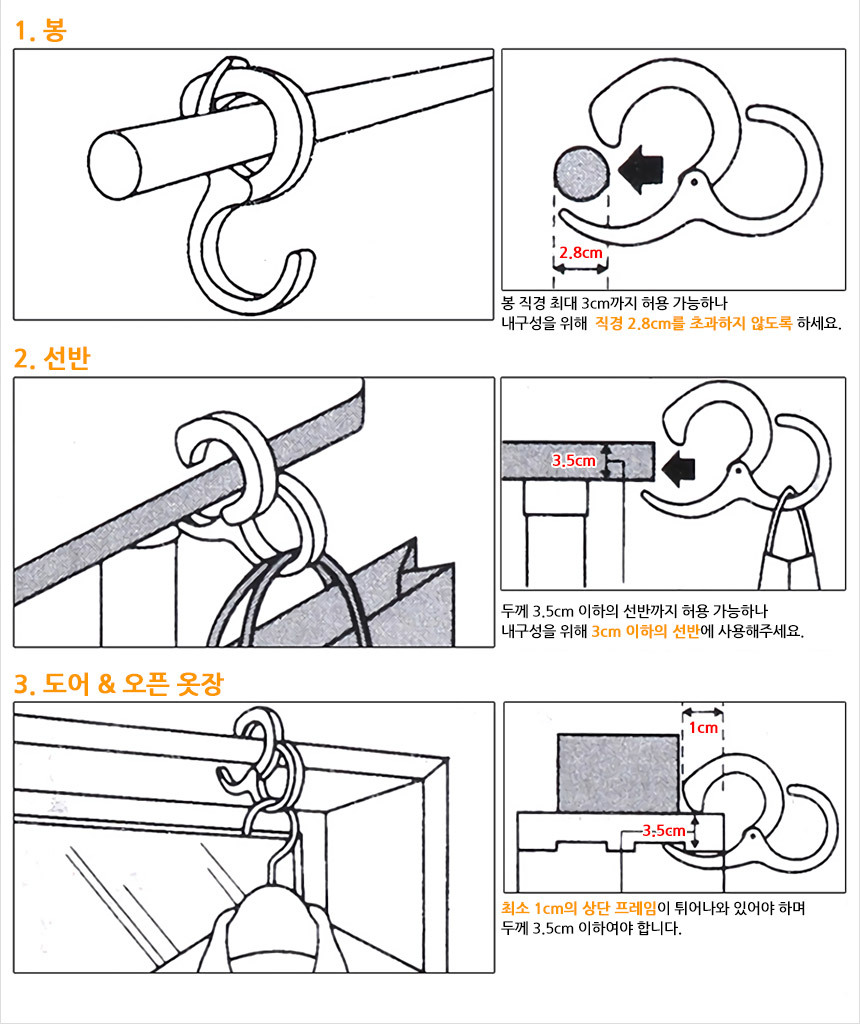 1. 봉

2.8cm

봉 직경 최대 3cm까지 허용 가능하나
내구성을 위해 직경 2.8cm를 초과하지 않도록 하세요.

2. 선반

3.5cm

두께 3.5cm 이하의 선반까지 허용 가능하나
내구성을 위해 3cm 이하의 선반에 사용해주세요.

3. 도어 & 오픈 옷장

1cm

3.5cm

최소 1cm의 상단 프레임이 튀어나와 있어야 하며
두께 3.5cm 이하여야 합니다.