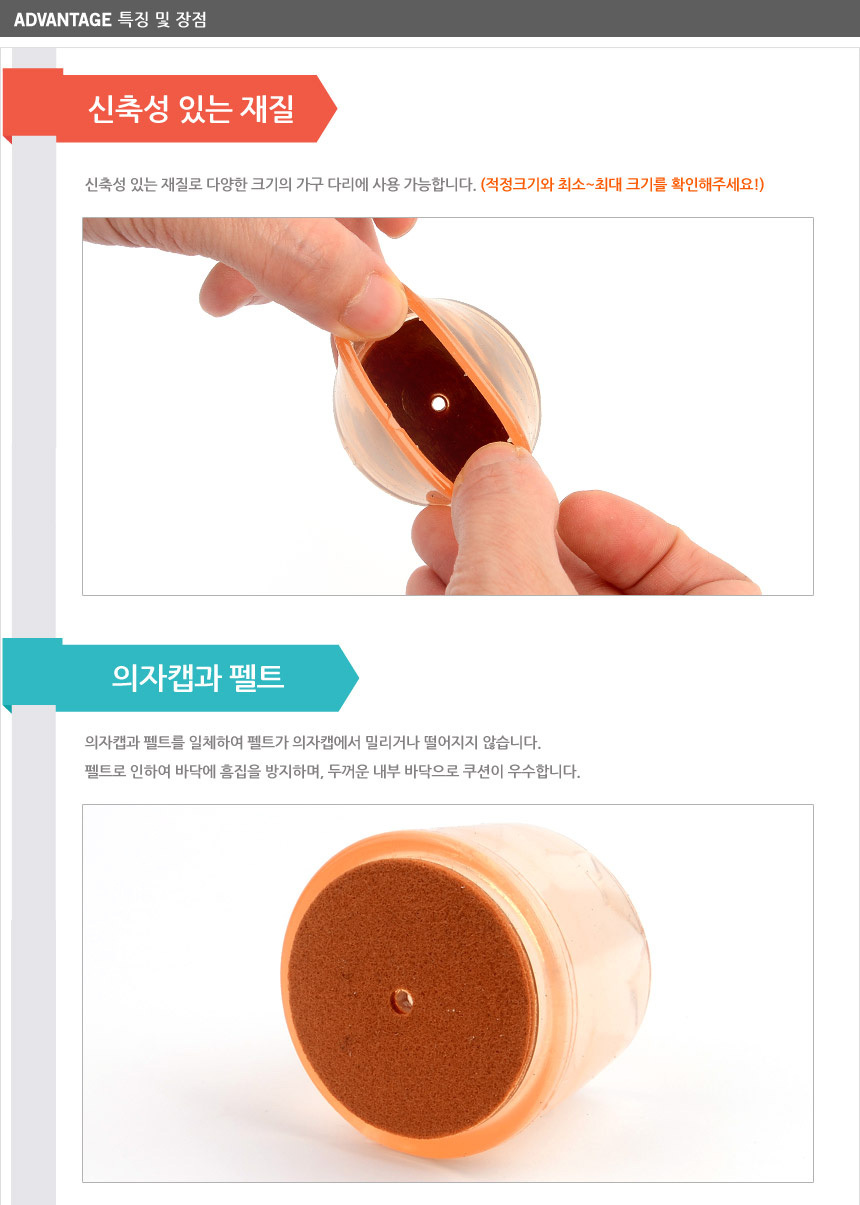 ADVANTAGE 특징 및 장점

신축성 있는 재질

신축성 있는 재질로 다양한 크기의 가구 다리에 사용 가능합니다. (적정크기와 최소~최대 크기를 확인해주세요!)

의자캡과 펠트

의자캡과 펠트를 일체하여 펠트가 의자캡에서 밀리거나 떨어지지 않습니다.
펠트로 인하여 바닥에 흠집을 방지하며, 두꺼운 내부 바닥으로 쿠션이 우수합니다.