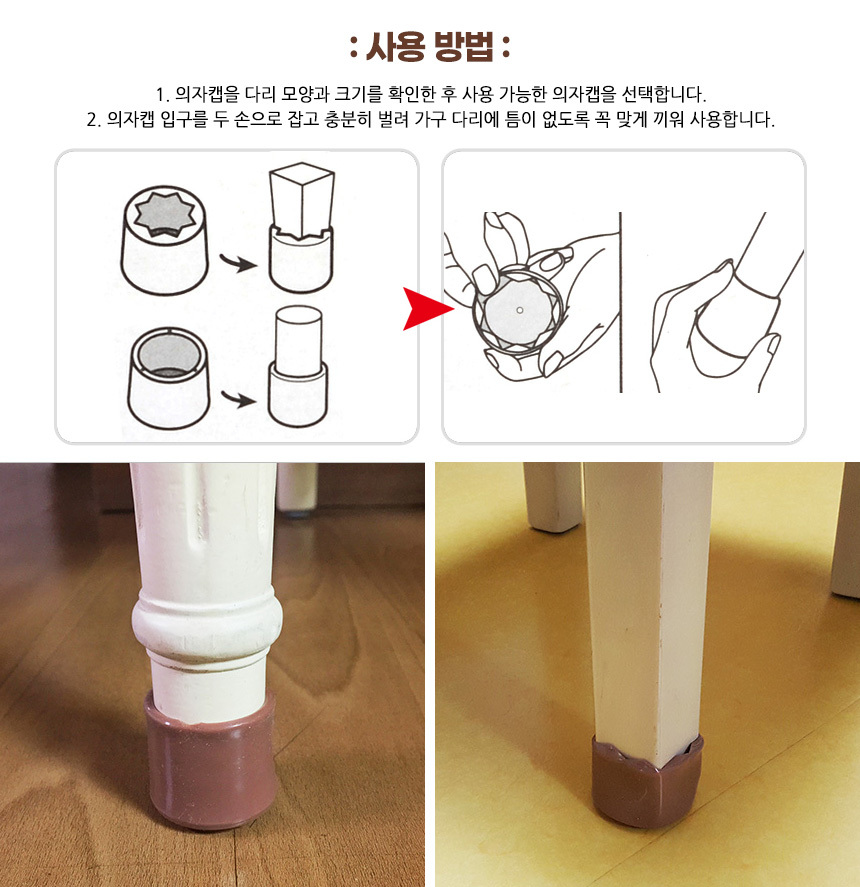 : 사용 방법 :

1. 의자캡을 다리 모양과 크기를 확인한 후 사용 가능한 의자캡을 선택합니다.
2. 의자캡 입구를 두 손으로 잡고 충분히 벌려 가구 다리에 틈이 없도록 꼭 맞게 끼워 사용합니다.