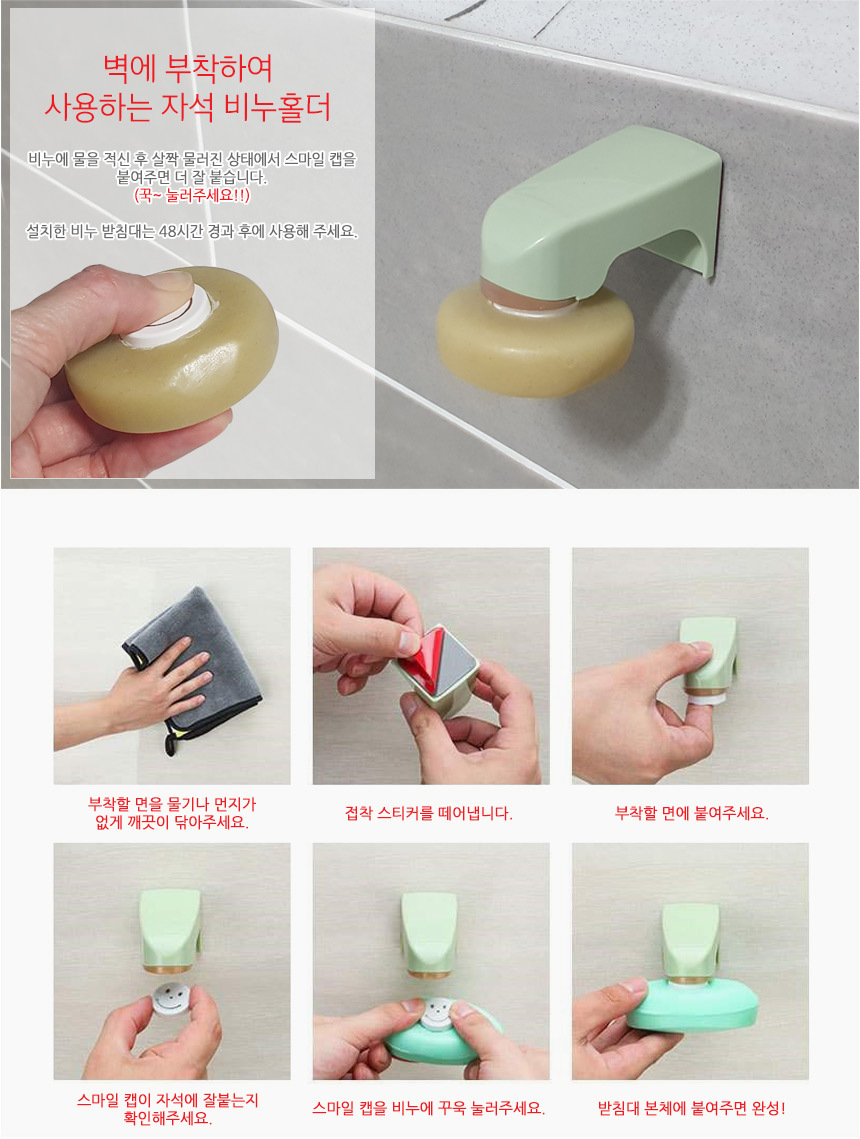 벽에 부착하여
사용하는 자석 비누홀더

비누에 물을 적신 후 살짝 물러진 상태에서 스마일 캡을 붙여주면 더 잘 붙습니다.
(꾹~ 눌러주세요!!)

설치한 비누 받침대는 48시간 경과 후에 사용해 주세요.

부착할 면을 물기나 먼지가 없게 깨끗이 닦아주세요.

접착 스티커를 떼어냅니다.

부착할 면에 붙여주세요.

스마일 캡이 자석에 잘붙는지 확인해주세요.

스마일 캡을 비누에 꾸욱 눌러주세요.

받침대 본체에 붙여주면 완성!