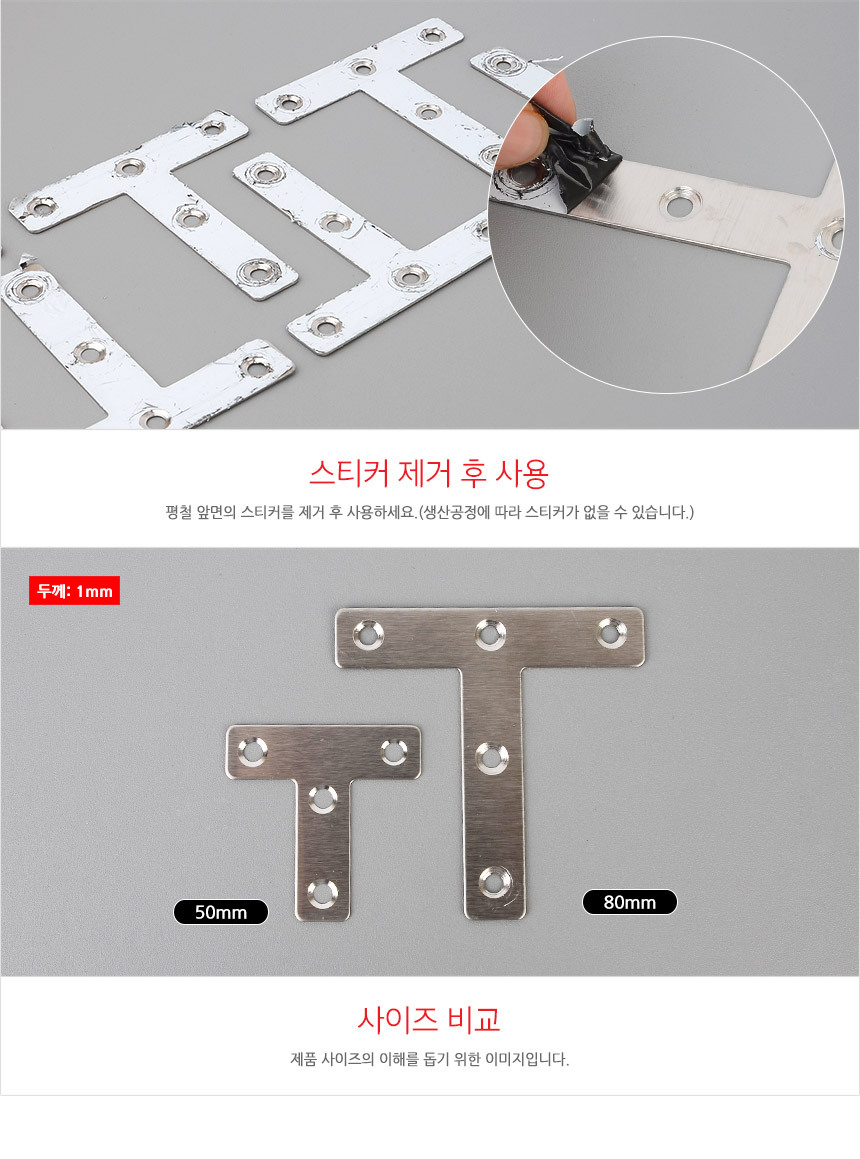 스티커 제거 후 사용

평철 앞면의 스티커를 제거 후 사용하세요.(생산공정에 따라 스티커가 없을 수 있습니다.)

두께: 1mm

50mm

80mm

사이즈 비교

제품 사이즈의 이해를 돕기 위한 이미지입니다.