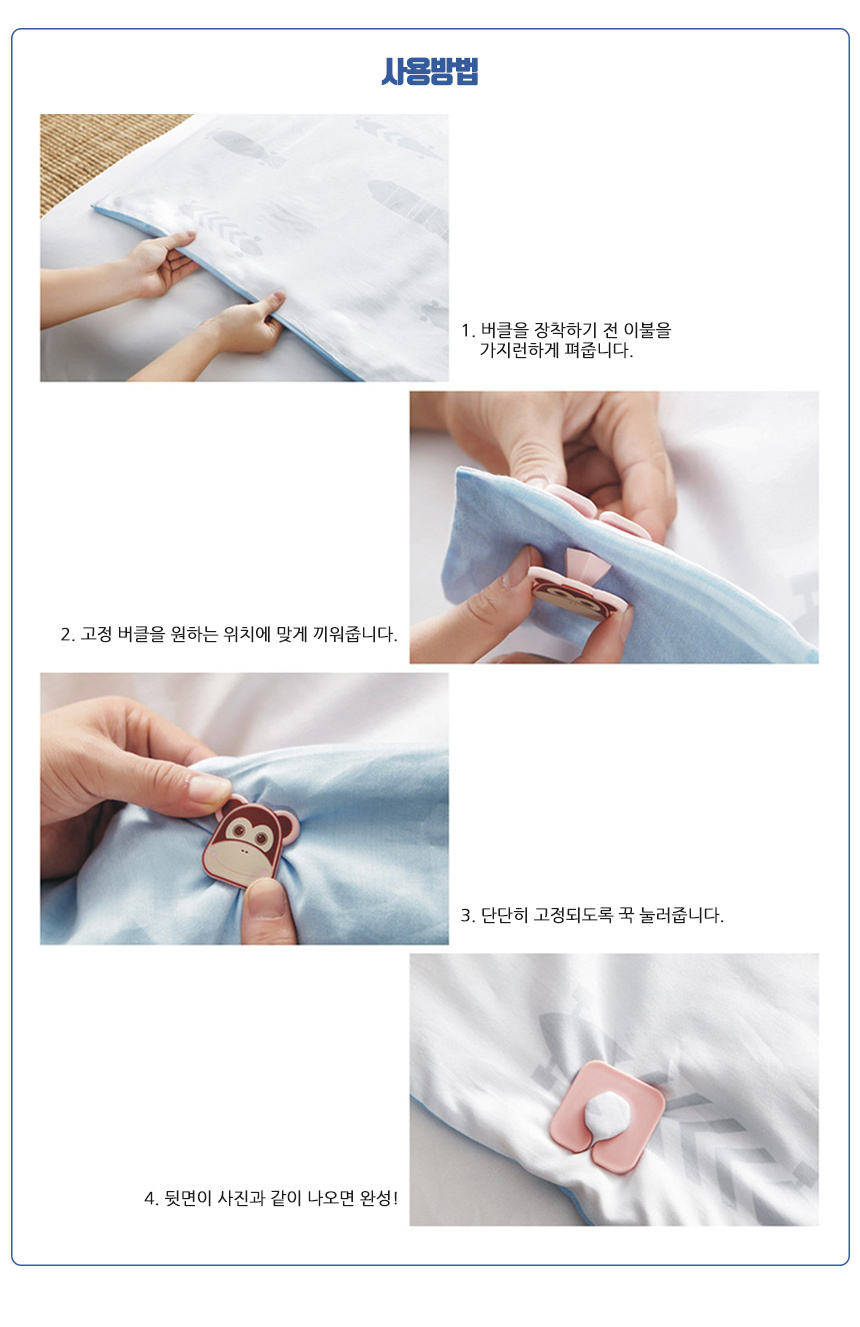 사용방법

1. 버클을 장착하기 전 이불을
가지런하게 펴줍니다.

2. 고정 버클을 원하는 위치에 맞게 끼워줍니다.

3. 단단히 고정되도록 꾹 눌러줍니다.

4. 뒷면이 사진과 같이 나오면 완성!