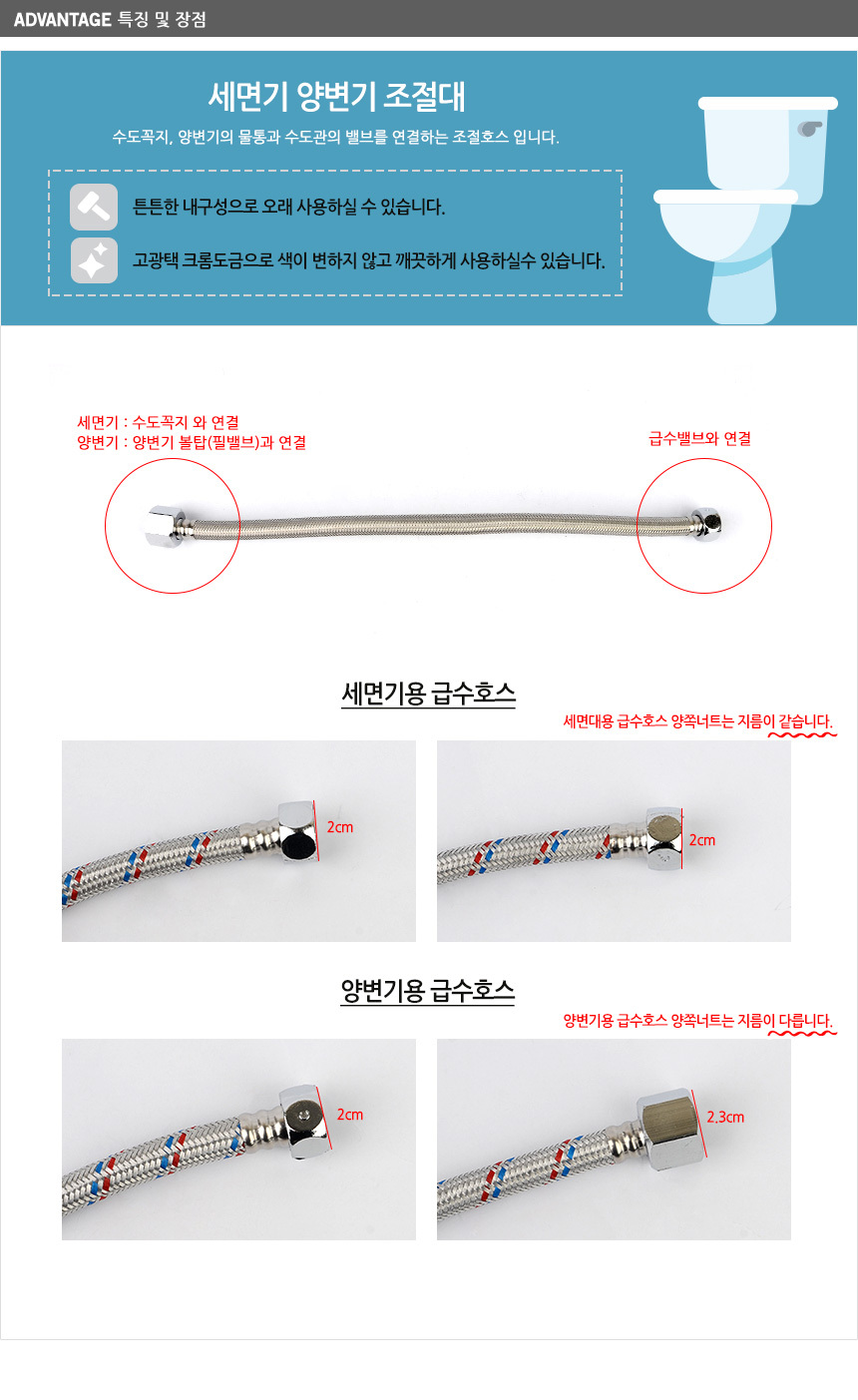 ADVANTAGE 특징 및 장점

세면기 양변기 조절대

수도꼭지, 양변기의 물통과 수도관의 밸브를 연결하는 조절호스 입니다.

튼튼한 내구성으로 오래 사용하실 수 있습니다.

고광택 크롬도금으로 색이 변하지 않고 깨끗하게 사용하실수 있습니다.

세면기 : 수도꼭지 와 연결
양변기 : 양변기 볼탑(필밸브)과 연결

급수밸브와 연결

세면기용 급수호스

세면대용 급수호스 양쪽너트는 지름이 같습니다.

2cm

2cm

양변기용 급수호스

양변기용 급수호스 양쪽너트는 지름이 다릅니다.

2cm

2.3cm