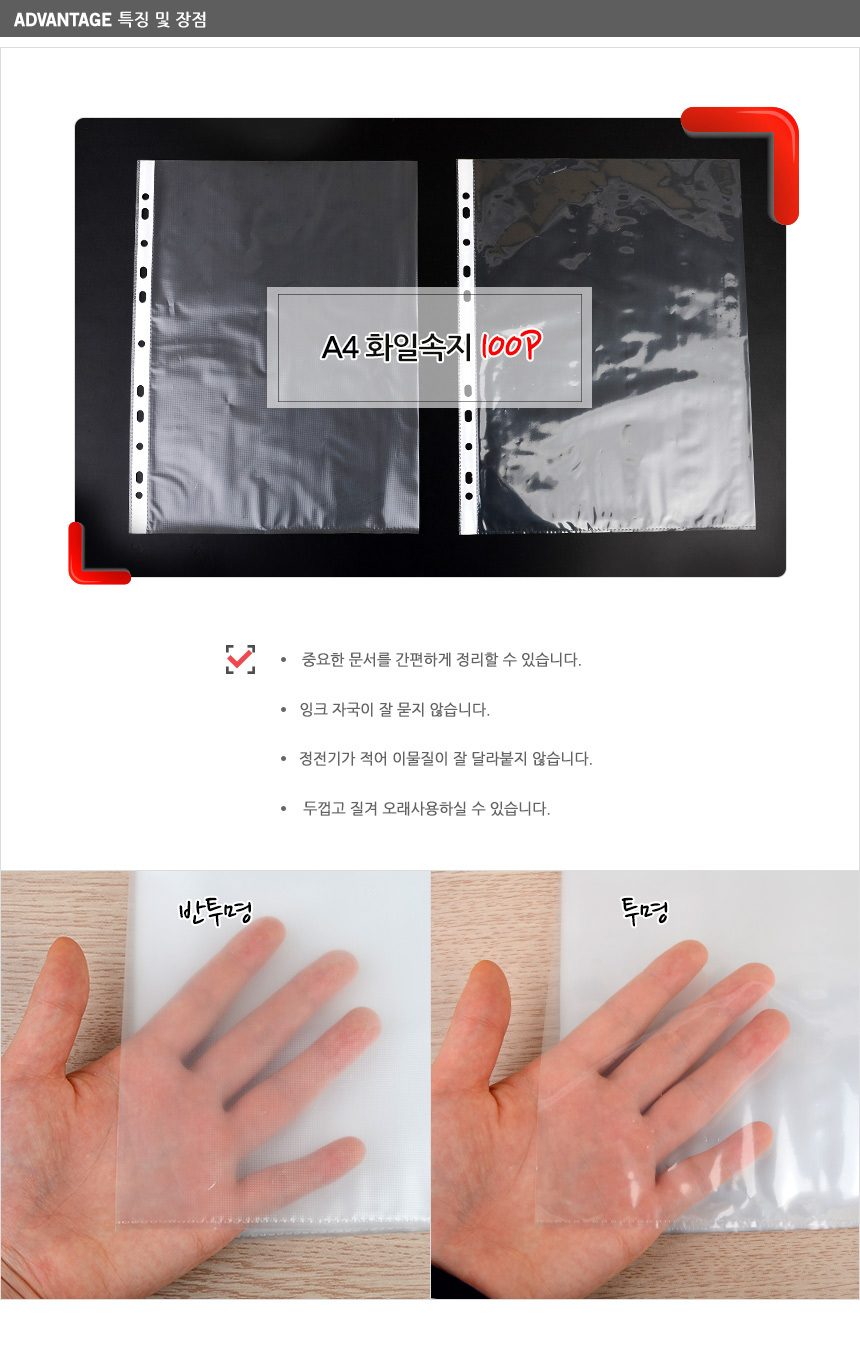 ADVANTAGE 특징 및 장점

A4 화일속지 100P

• 중요한 문서를 간편하게 정리할 수 있습니다.

• 잉크 자국이 잘 묻지 않습니다.

• 정전기가 적어 이물질이 잘 달라붙지 않습니다.

• 두껍고 질겨 오래사용하실 수 있습니다.

반투명

투명