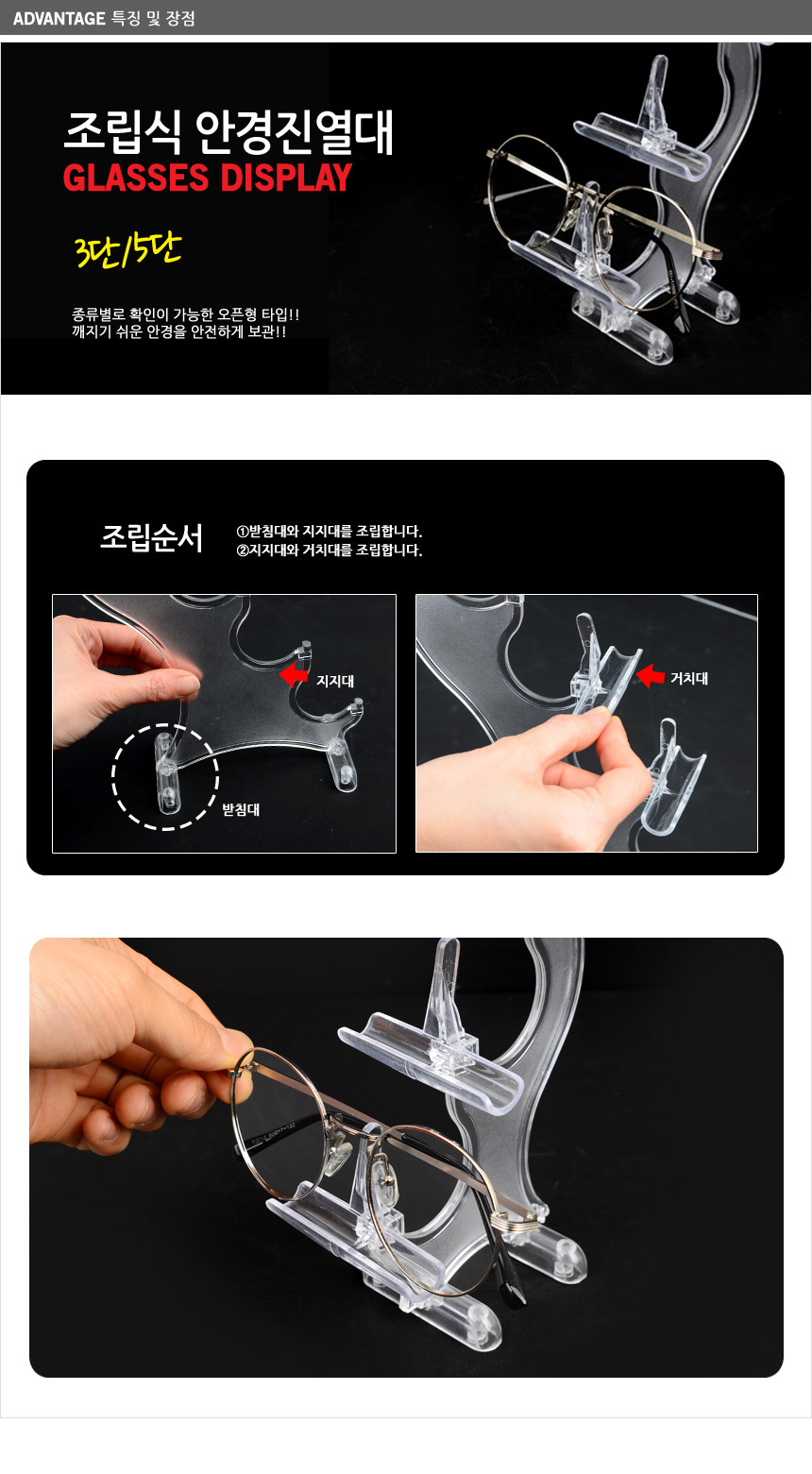 ADVANTAGE 특징 및 장점

조립식 안경진열대
GLASSES DISPLAY

3단/5단

종류별로 확인이 가능한 오픈형 타입!!
깨지기 쉬운 안경을 안전하게 보관!!

조립순서

①받침대와 지지대를 조립합니다.
②지지대와 거치대를 조립합니다.

지지대

받침대

거치대