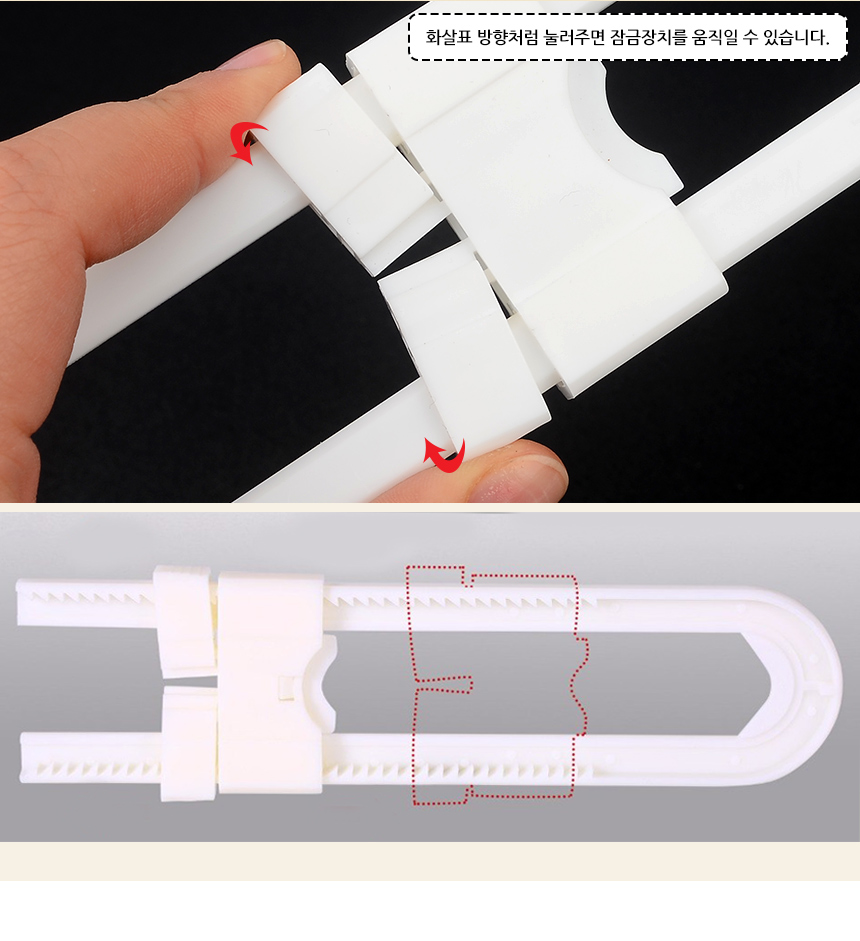 화살표 방향처럼 눌러주면 잠금장치를 움직일 수 있습니다.