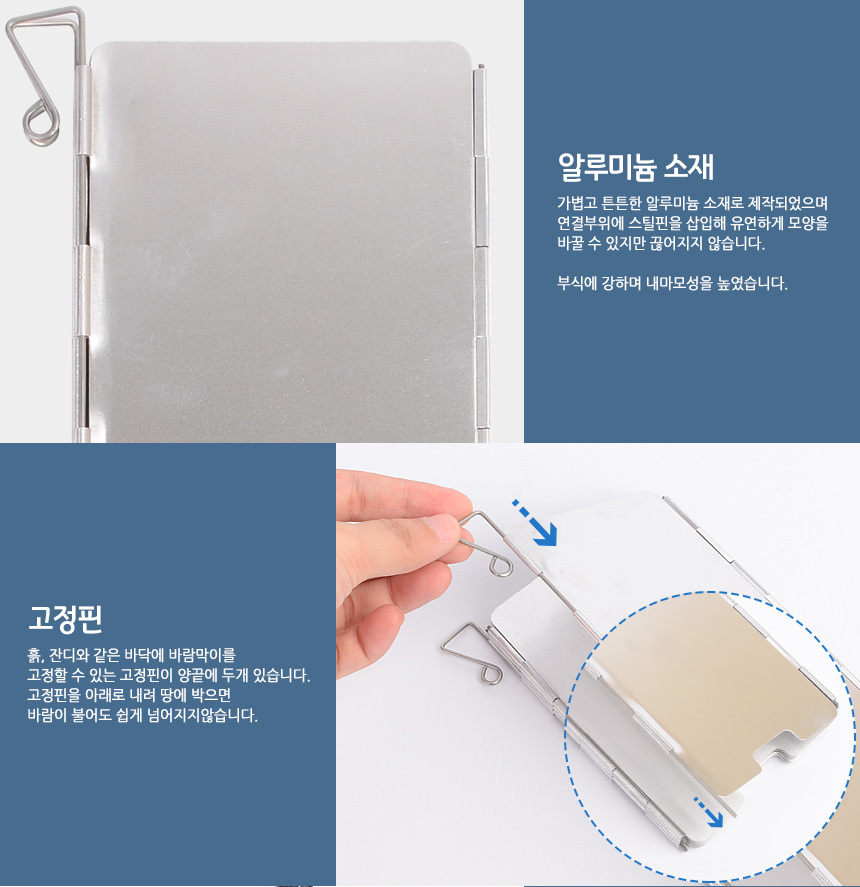 알루미늄 소재

가볍고 튼튼한 알루미늄 소재로 제작되었으며 연결부위에 스틸핀을 삽입해 유연하게 모양을 바꿀 수 있지만 끊어지지 않습니다.

부식에 강하며 내마모성을 높였습니다.

고정핀

흙, 잔디와 같은 바닥에 바람막이를 고정할 수 있는 고정핀이 양끝에 두개 있습니다. 고정핀을 아래로 내려 땅에 박으면 바람이 불어도 쉽게 넘어지지않습니다.