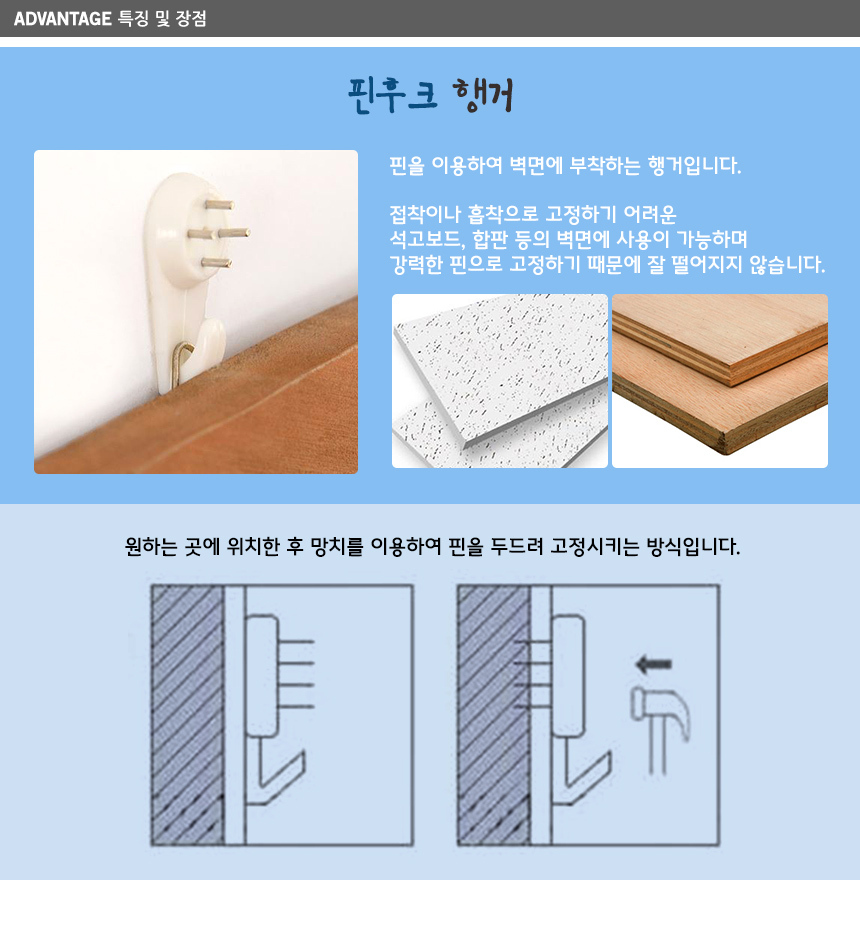 ADVANTAGE 특징 및 장점

핀후크 행거

핀을 이용하여 벽면에 부착하는 행거입니다.

접착이나 흡착으로 고정하기 어려운
석고보드, 합판 등의 벽면에 사용이 가능하며
강력한 핀으로 고정하기 때문에 잘 떨어지지 않습니다.

원하는 곳에 위치한 후 망치를 이용하여 핀을 두드려 고정시키는 방식입니다.