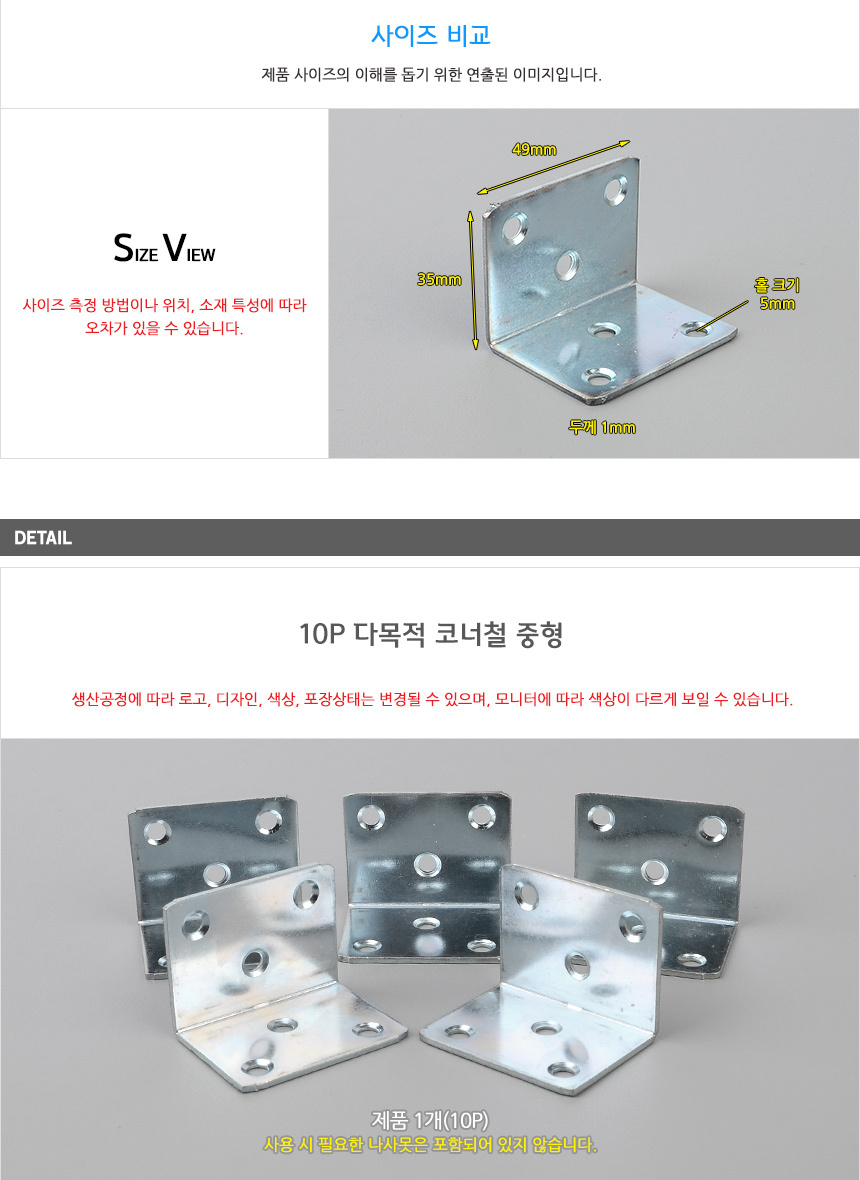 사이즈 비교

제품 사이즈의 이해를 돕기 위한 연출된 이미지입니다.

SIZE VIEW

사이즈 측정 방법이나 위치, 소재 특성에 따라 오차가 있을 수 있습니다.

49mm

35mm

홀 크기 5mm

두께 1mm

DETAIL

10P 다목적 코너철 중형

생산공정에 따라 로고, 디자인, 색상, 포장상태는 변경될 수 있으며, 모니터에 따라 색상이 다르게 보일 수 있습니다.

제품 1개(10P)
사용 시 필요한 나사못은 포함되어 있지 않습니다.