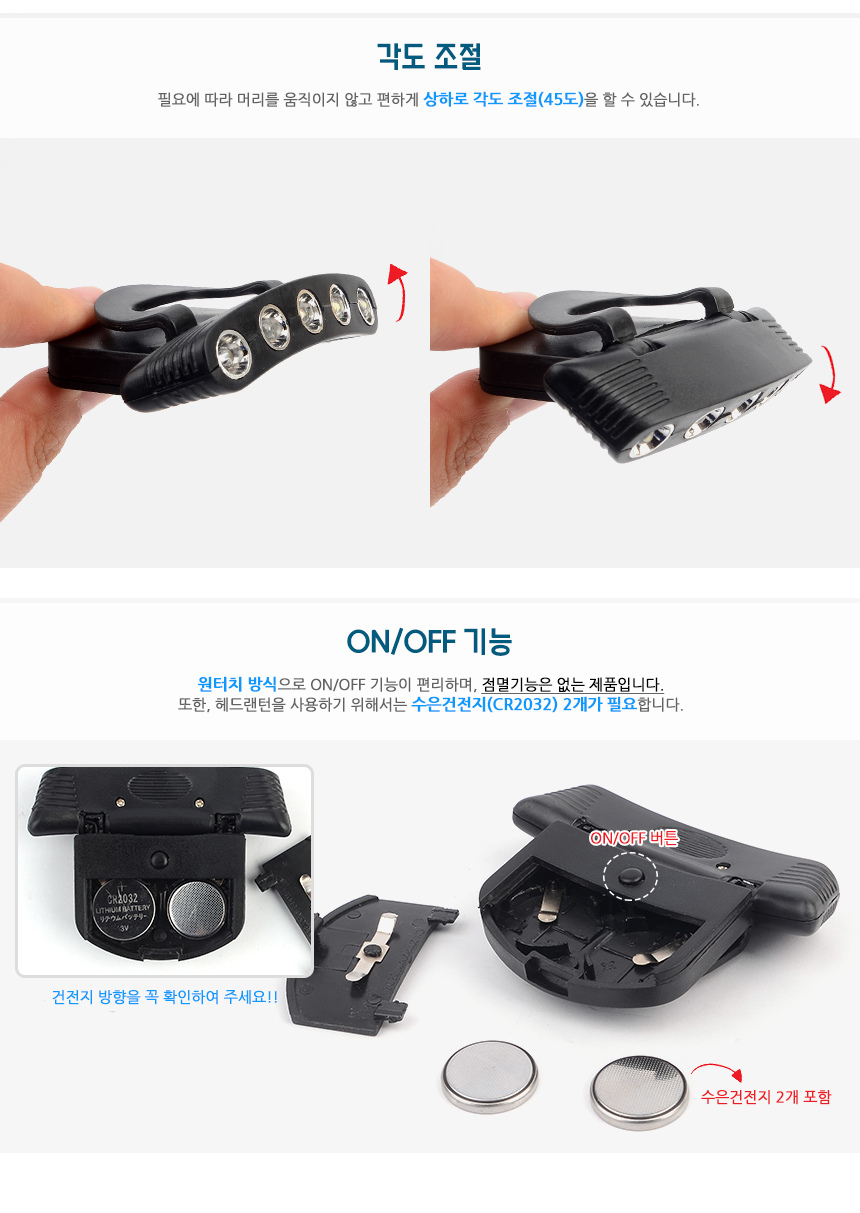 각도 조절

필요에 따라 머리를 움직이지 않고 편하게 상하로 각도 조절(45도)을 할 수 있습니다.

ON/OFF 기능

원터치 방식으로 ON/OFF 기능이 편리하며, 점멸기능은 없는 제품입니다.
또한, 헤드랜턴을 사용하기 위해서는 수은건전지(CR2032) 2개가 필요합니다.

CR2032
LITHIUM BATTERY
リチウムバッテリー
3V

건전지 방향을 꼭 확인하여 주세요!!

ON/OFF 버튼

수은건전지 2개 포함