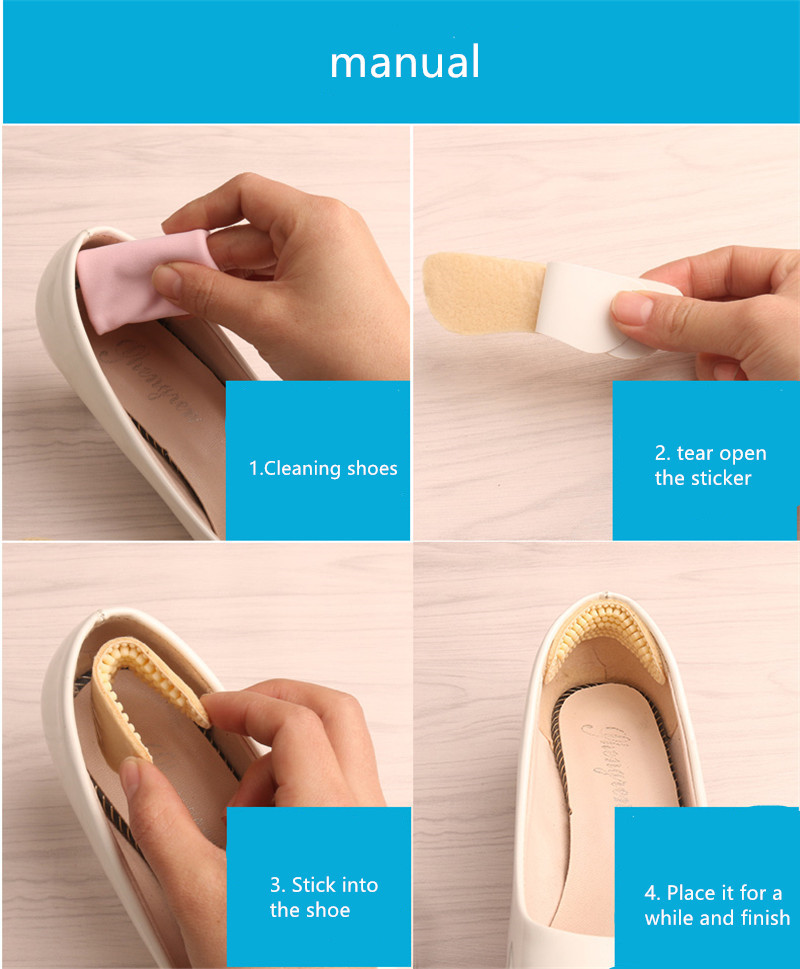 manual

1.Cleaning shoes

2. tear open the sticker

3. Stick into the shoe

4. Place it for a while and finish