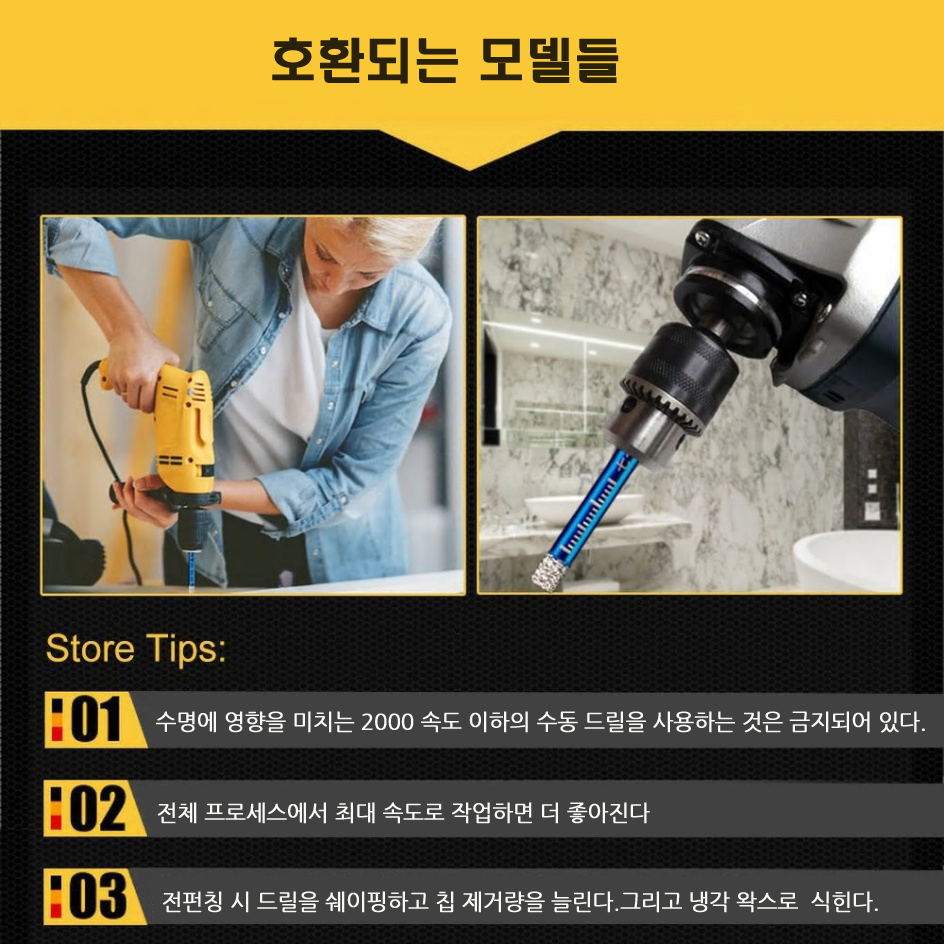 호환되는 모델들

Store Tips:

01 수명에 영향을 미치는 2000 속도 이하의 수동 드릴을 사용하는 것은 금지되어 있다.

02 전체 프로세스에서 최대 속도로 작업하면 더 좋아진다

03 전펀칭 시 드릴을 쉐이핑하고 칩 제거량을 늘린다.그리고 냉각 왁스로 식힌다.