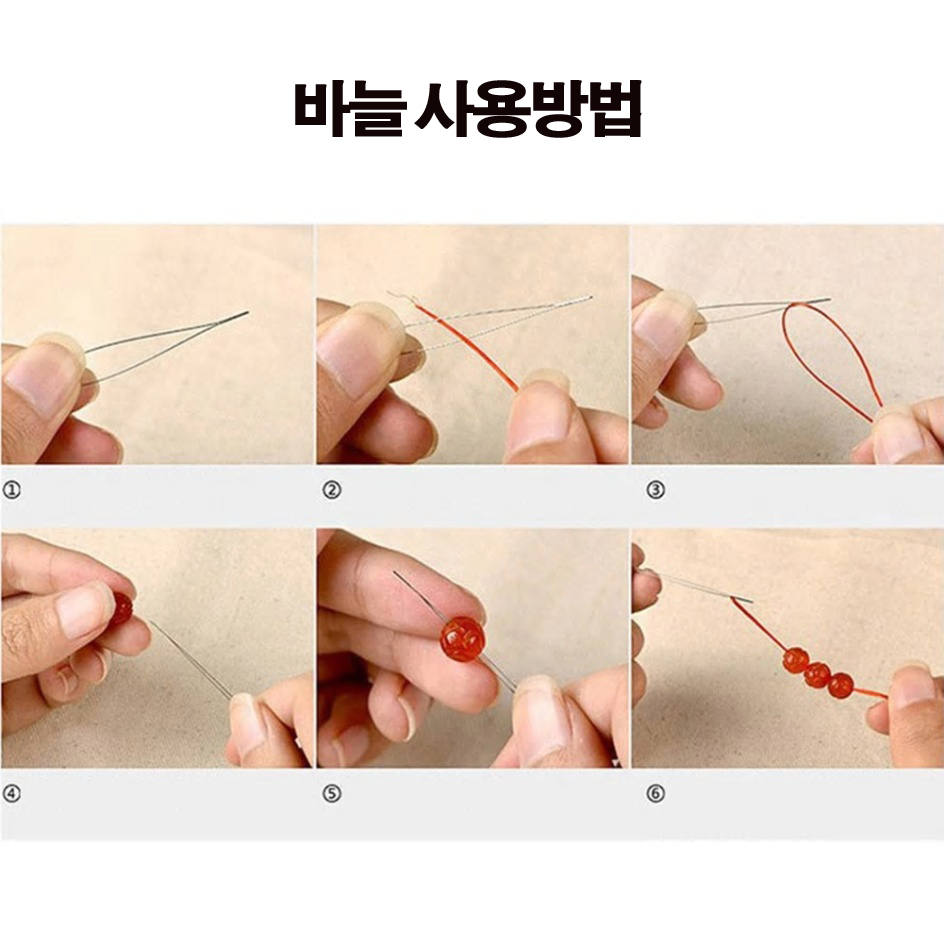 바늘 사용방법

①

②

③

④

⑤

⑥