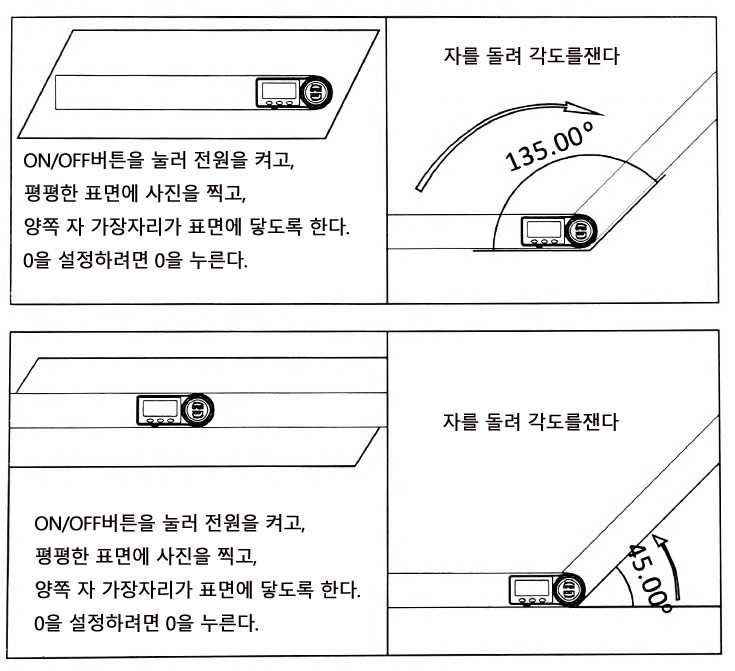 ON/OFF버튼을 눌러 전원을 켜고,
평평한 표면에 사진을 찍고,
양쪽 자 가장자리가 표면에 닿도록 한다.
0을 설정하려면 0을 누른다.

자를 돌려 각도를잰다

135.00°

ON/OFF버튼을 눌러 전원을 켜고,
평평한 표면에 사진을 찍고,
양쪽 자 가장자리가 표면에 닿도록 한다.
0을 설정하려면 0을 누른다.

자를 돌려 각도를잰다

45.00°