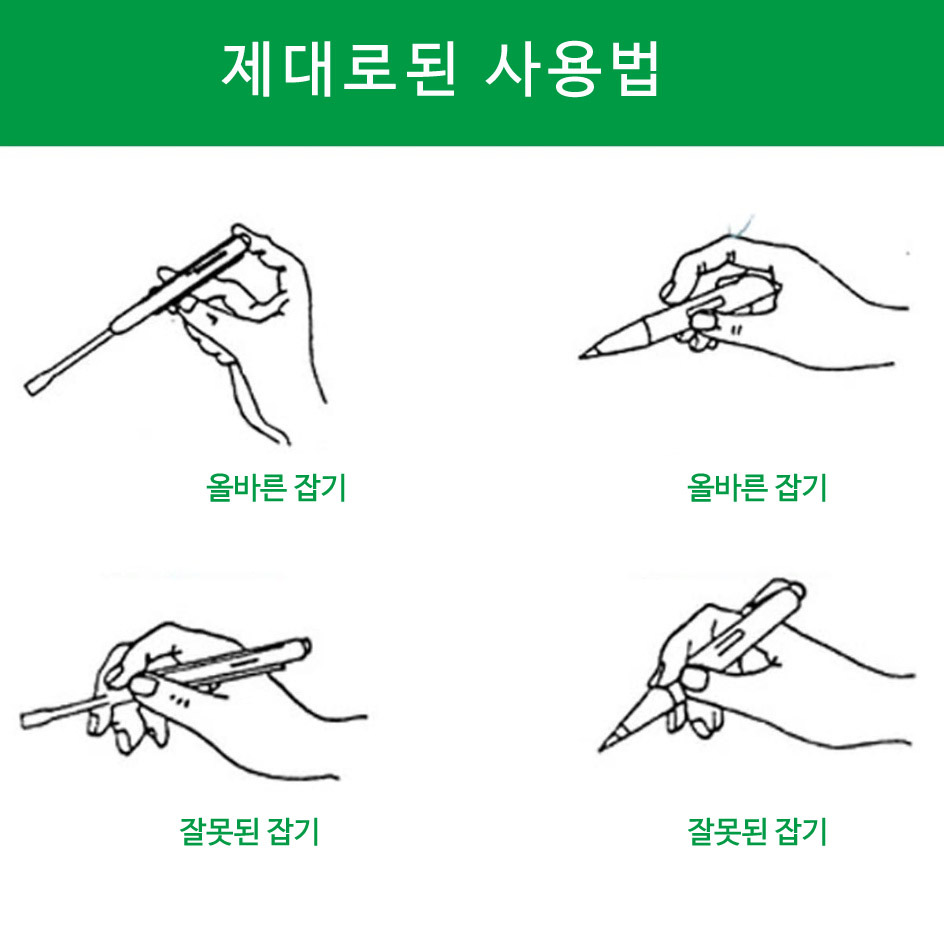 제대로된 사용법

올바른 잡기

올바른 잡기

잘못된 잡기

잘못된 잡기