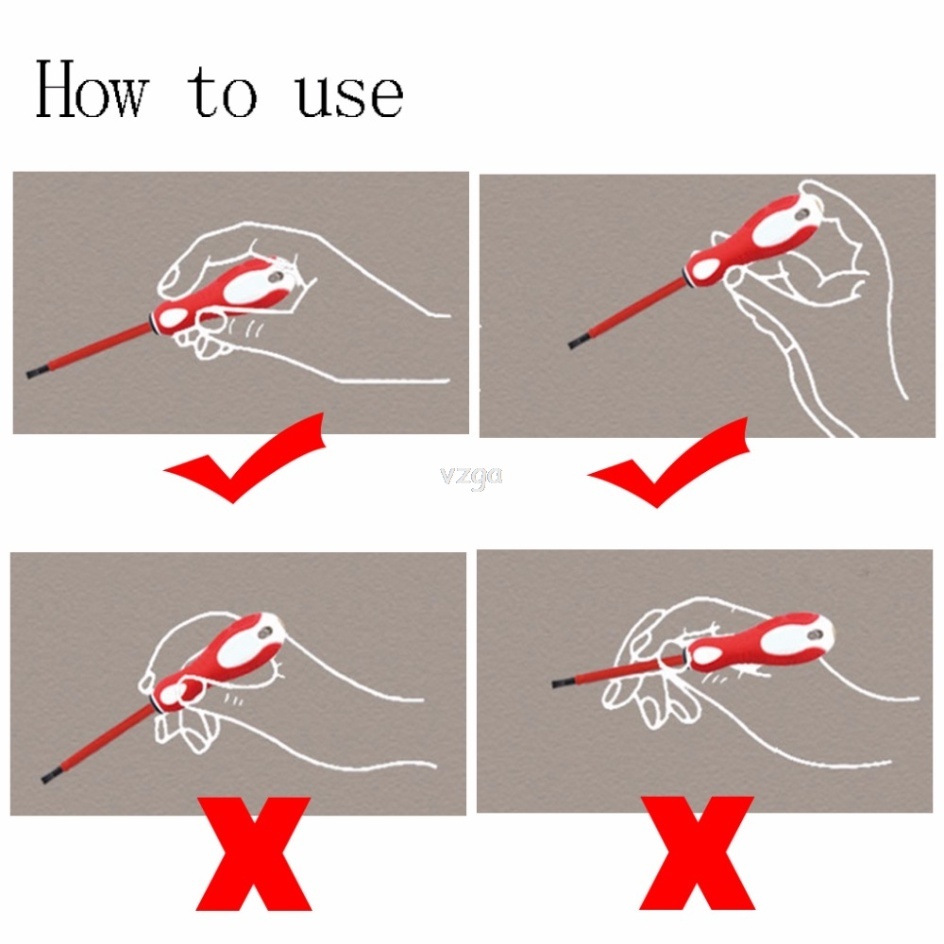 How to use

vzga

X

X