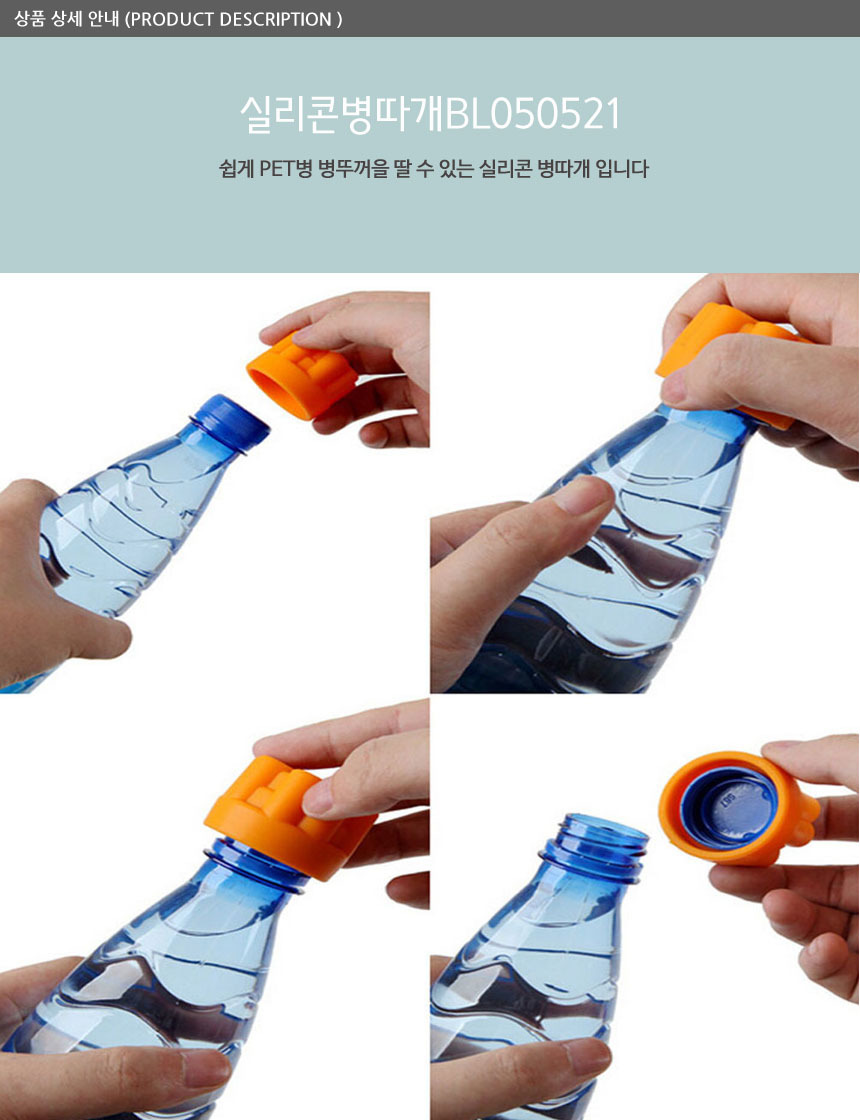 상품 상세 안내 (PRODUCT DESCRIPTION )

실리콘병따개BL050521

쉽게 PET병 병뚜꺼을 딸 수 있는 실리콘 병따개 입니다