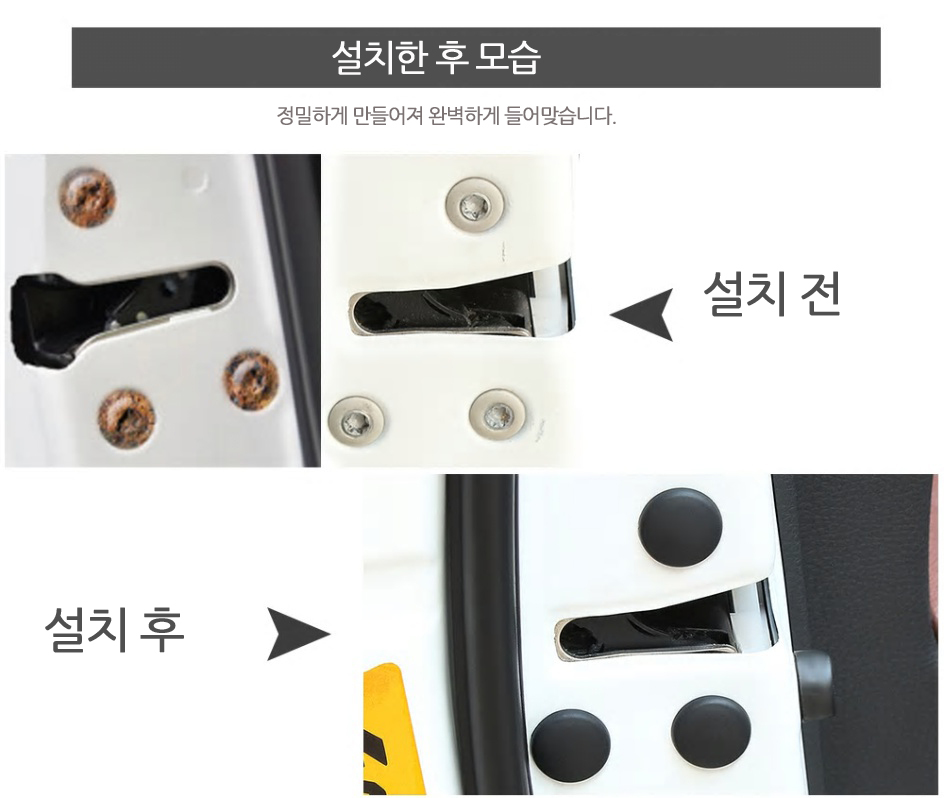 설치한 후 모습

정밀하게 만들어져 완벽하게 들어맞습니다.

설치 전

설치 후