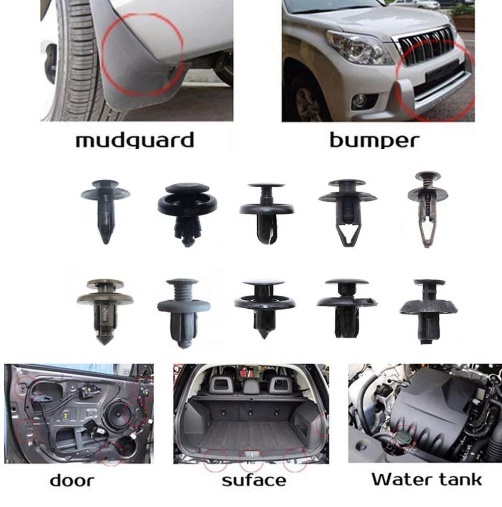 mudguard

bumper

door

suface

Water tank