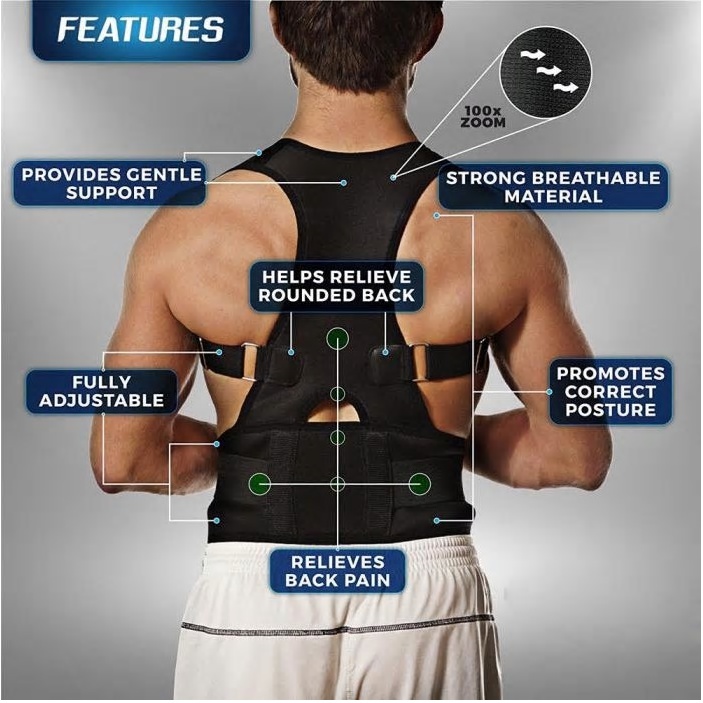 FEATURES

100x ZOOM

PROVIDES GENTLE SUPPORT

STRONG BREATHABLE MATERIAL

HELPS RELIEVE ROUNDED BACK

FULLY ADJUSTABLE

PROMOTES CORRECT POSTURE

RELIEVES BACK PAIN