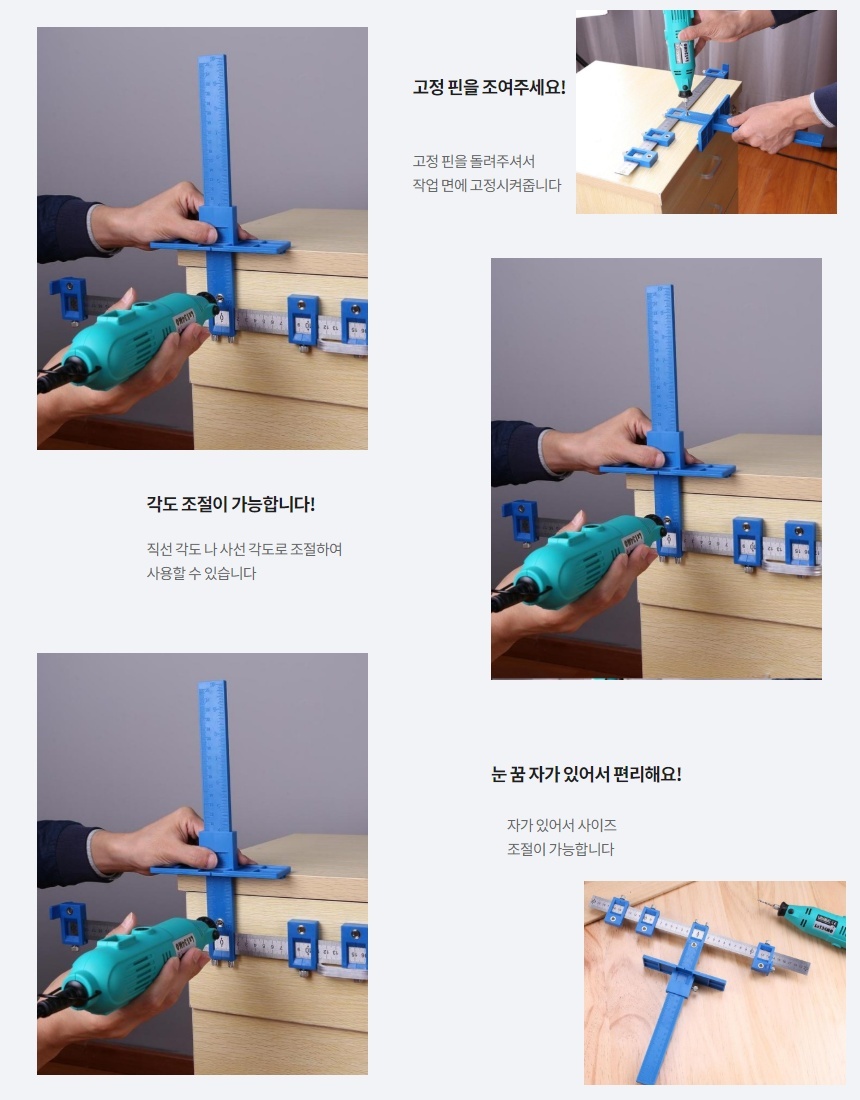 고정 핀을 조여주세요!

고정 핀을 돌려주셔서
작업 면에 고정시켜줍니다

각도 조절이 가능합니다!

직선 각도 나 사선 각도로 조절하여
사용할 수 있습니다

눈 꿈 자가 있어서 편리해요!

자가 있어서 사이즈
조절이 가능합니다