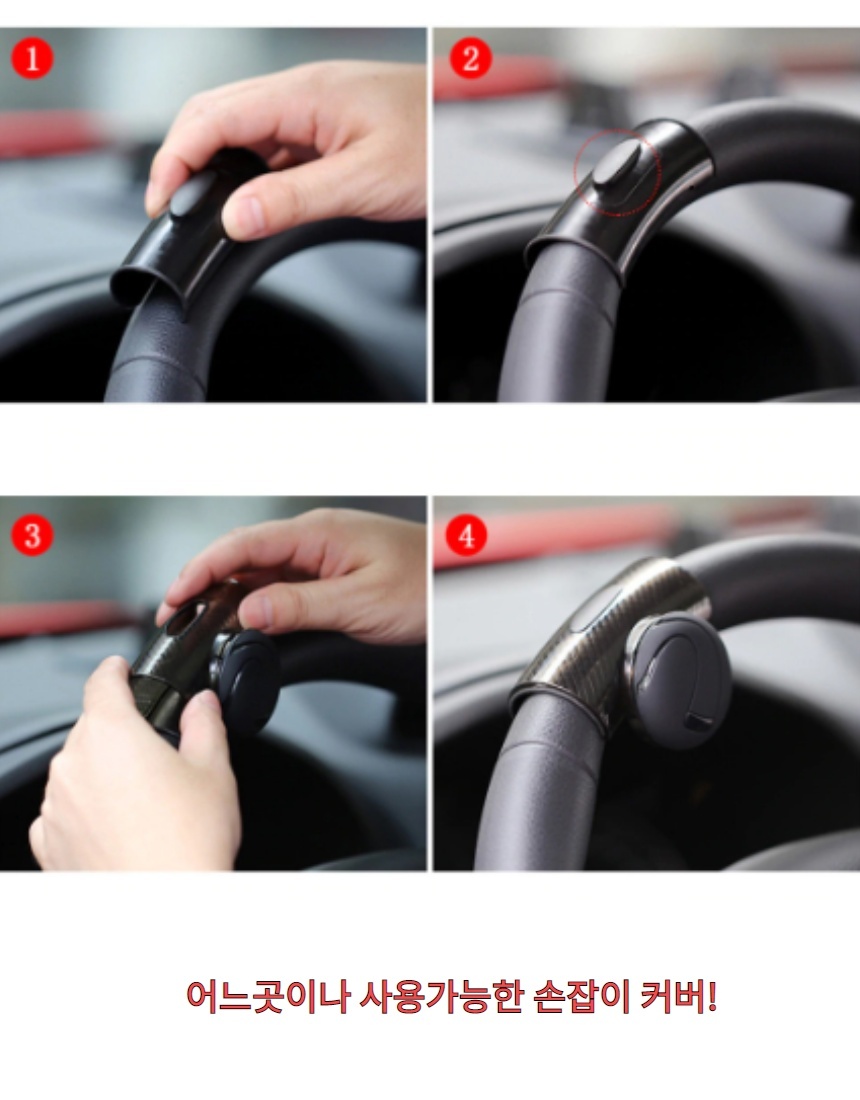 1

2

3

4

어느곳이나 사용가능한 손잡이 커버!