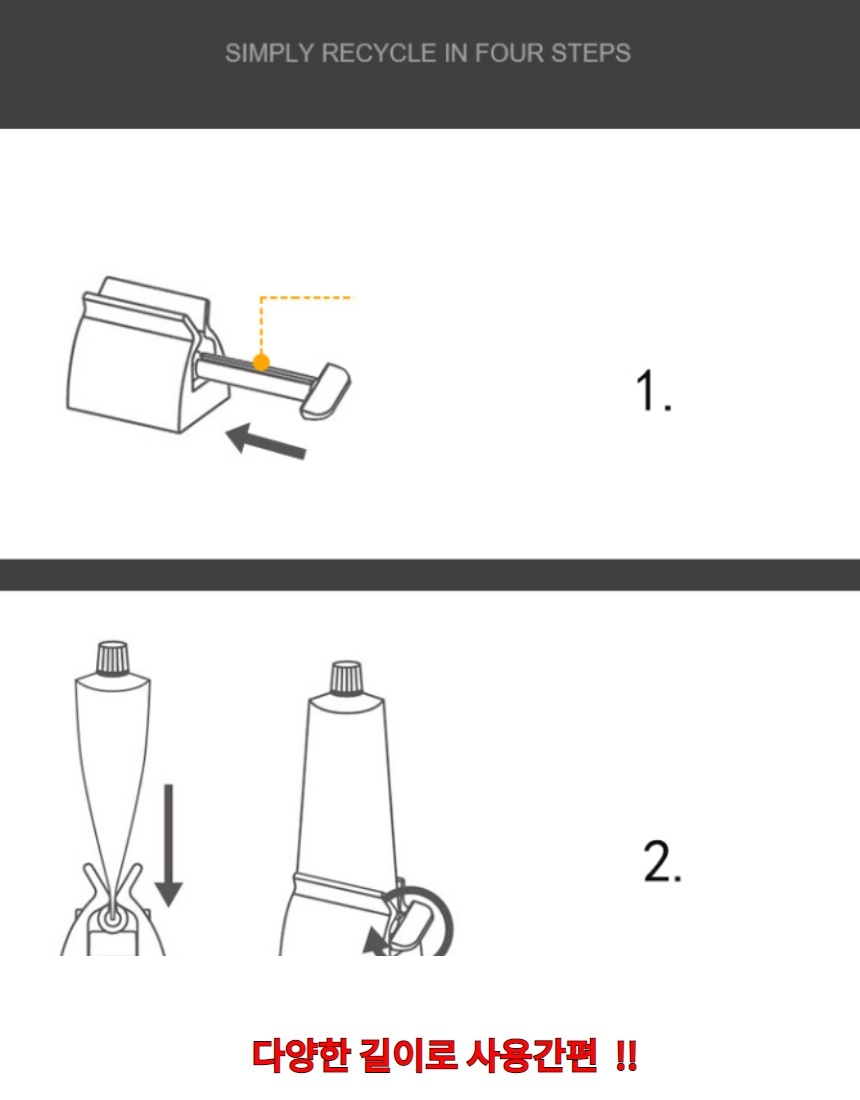 SIMPLY RECYCLE IN FOUR STEPS

1.

2.

다양한 길이로 사용간편 !!