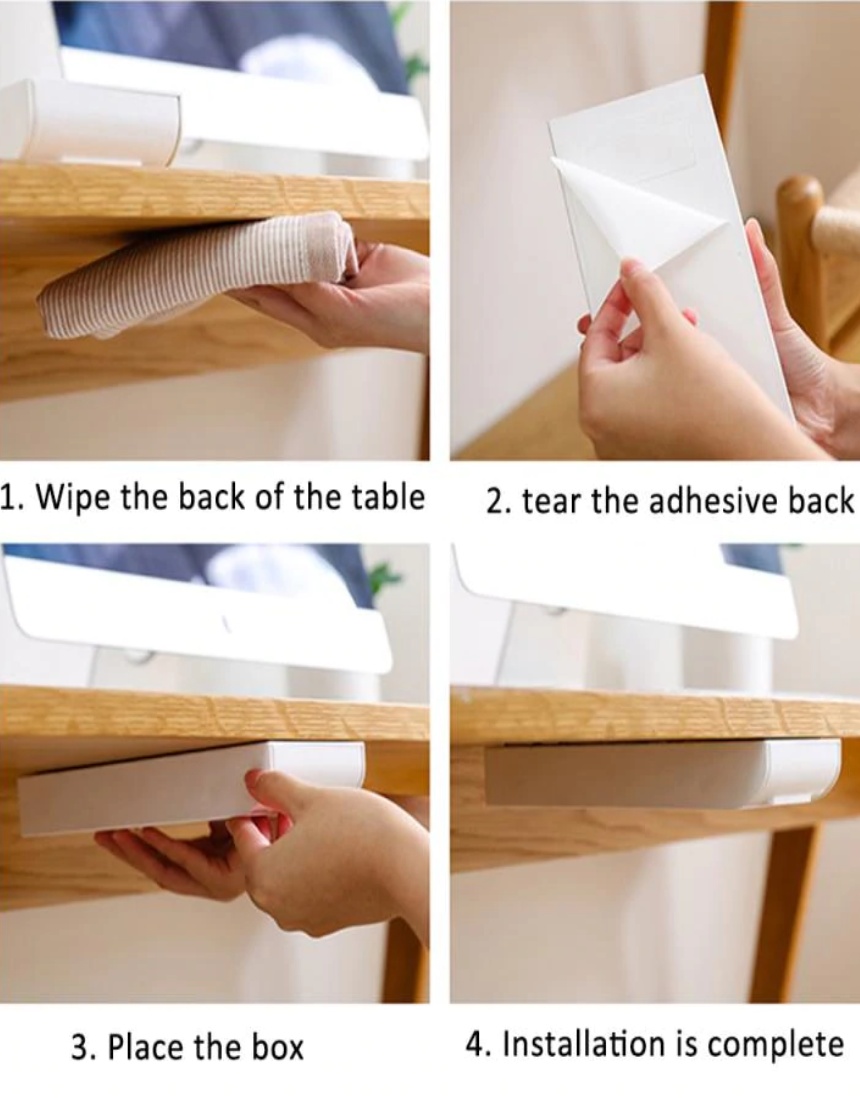 1. Wipe the back of the table

2. tear the adhesive back

3. Place the box

4. Installation is complete