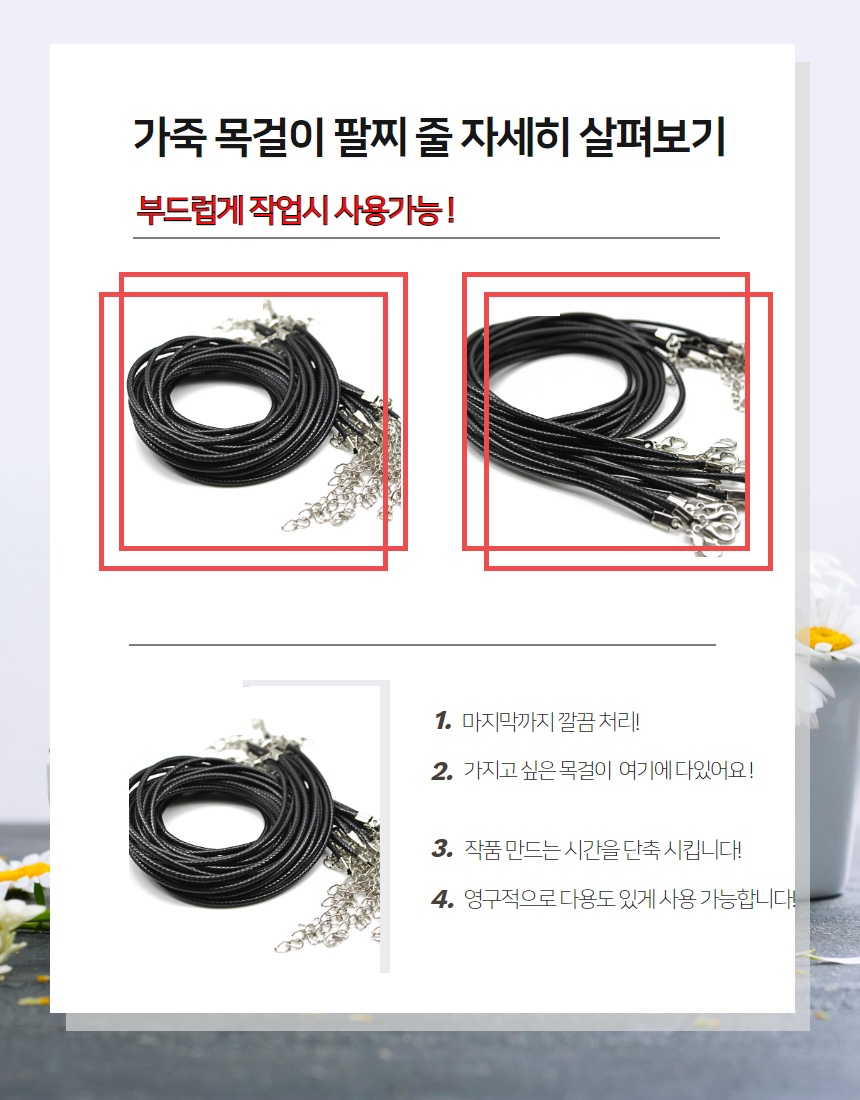 가죽 목걸이 팔찌 줄 자세히 살펴보기

부드럽게 작업시 사용가능 !

1. 마지막까지 깔끔 처리!

2. 가지고 싶은 목걸이 여기에 다있어요 !

3. 작품 만드는 시간을 단축 시킵니다!

4. 영구적으로 다용도 있게 사용 가능합니다!