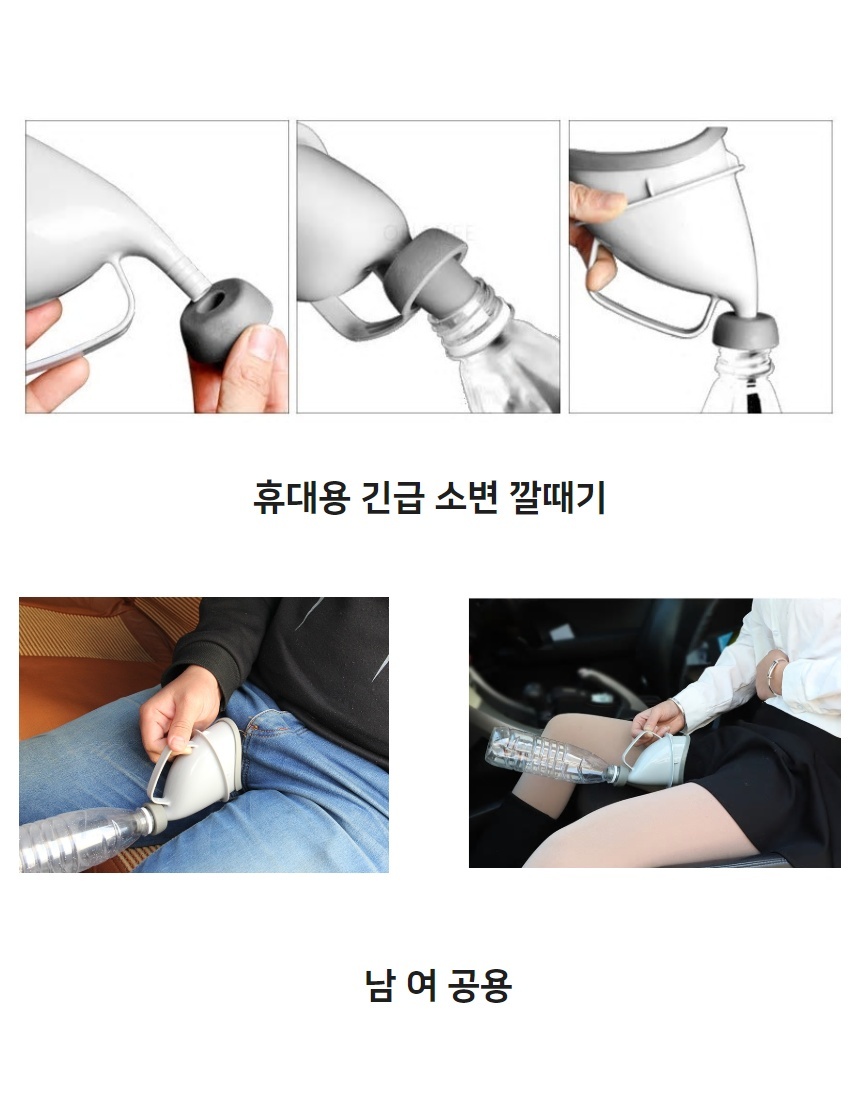 휴대용 긴급 소변 깔때기

남 여 공용