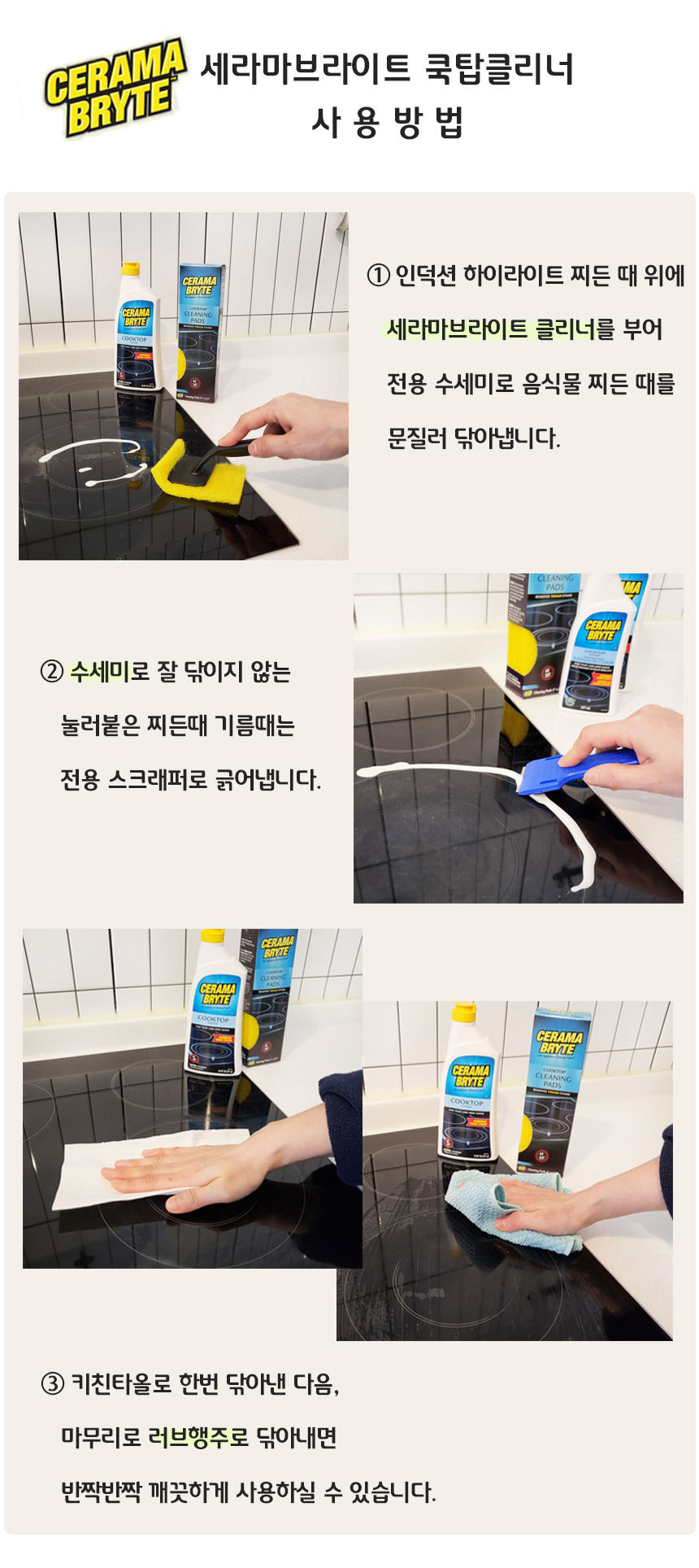 CERAMA BRYTE

세라마브라이트 쿡탑클리너
사 용 방 법

CERAMA BRYTE COOKTOP

CERAMA BRYTE COOKTOP CLEANING PADS

① 인덕션 하이라이트 찌든 때 위에 세라마브라이트 클리너를 부어 전용 수세미로 음식물 찌든 때를 문질러 닦아냅니다.

CLEANING PADS

CERAMA BRYTE COOKTOP

② 수세미로 잘 닦이지 않는 눌러붙은 찌든때 기름때는 전용 스크래퍼로 긁어냅니다.

CERAMA BRYTE COOKTOP

CERAMA BRYTE COOKTOP CLEANING PADS

CERAMA BRYTE COOKTOP

CERAMA BRYTE COOKTOP CLEANING PADS

③ 키친타올로 한번 닦아낸 다음, 마무리로 러브행주로 닦아내면 반짝반짝 깨끗하게 사용하실 수 있습니다.