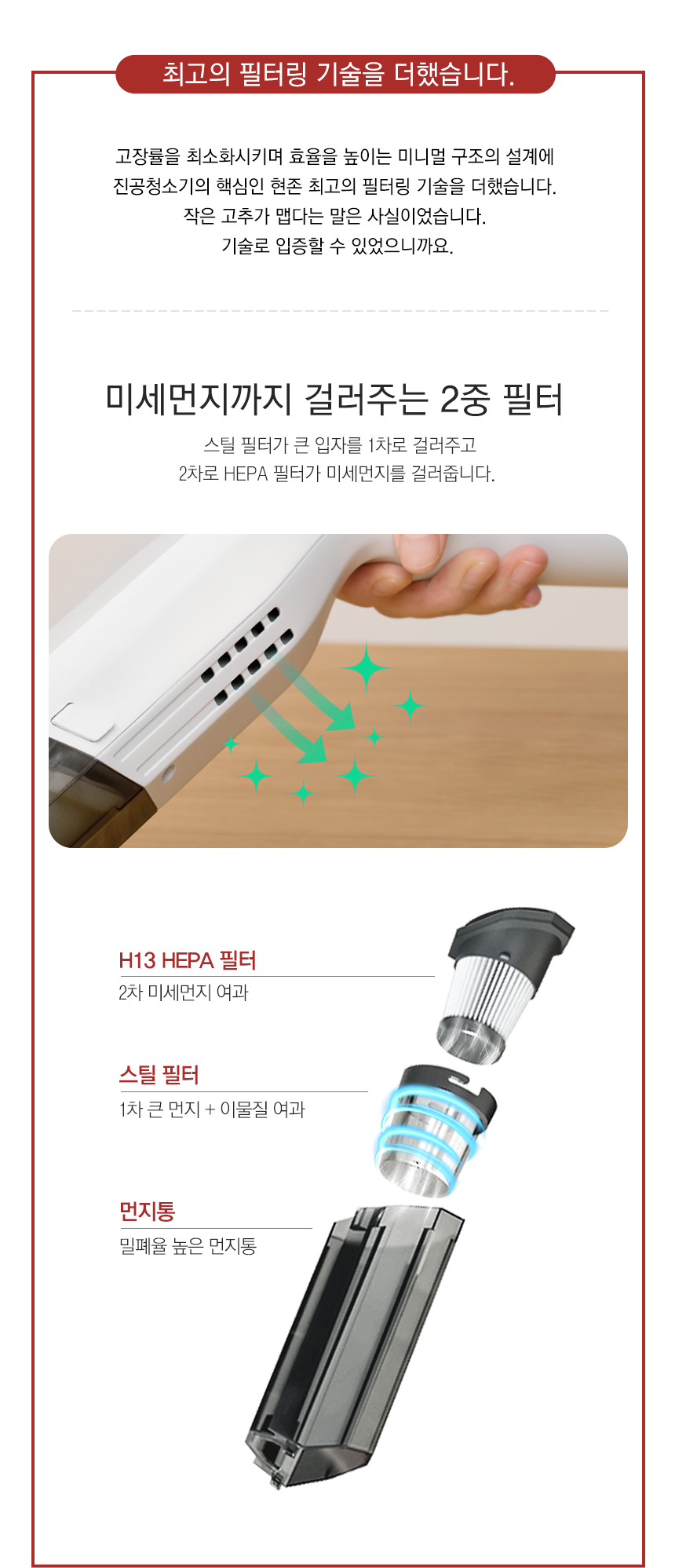 최고의 필터링 기술을 더했습니다.

고장률을 최소화시키며 효율을 높이는 미니멀 구조의 설계에 진공청소기의 핵심인 현존 최고의 필터링 기술을 더했습니다. 작은 고추가 맵다는 말은 사실이었습니다. 기술로 입증할 수 있었으니까요.

미세먼지까지 걸러주는 2중 필터

스틸 필터가 큰 입자를 1차로 걸러주고 2차로 HEPA 필터가 미세먼지를 걸러줍니다.

H13 HEPA 필터
2차 미세먼지 여과

스틸 필터
1차 큰 먼지 + 이물질 여과

먼지통
밀폐율 높은 먼지통