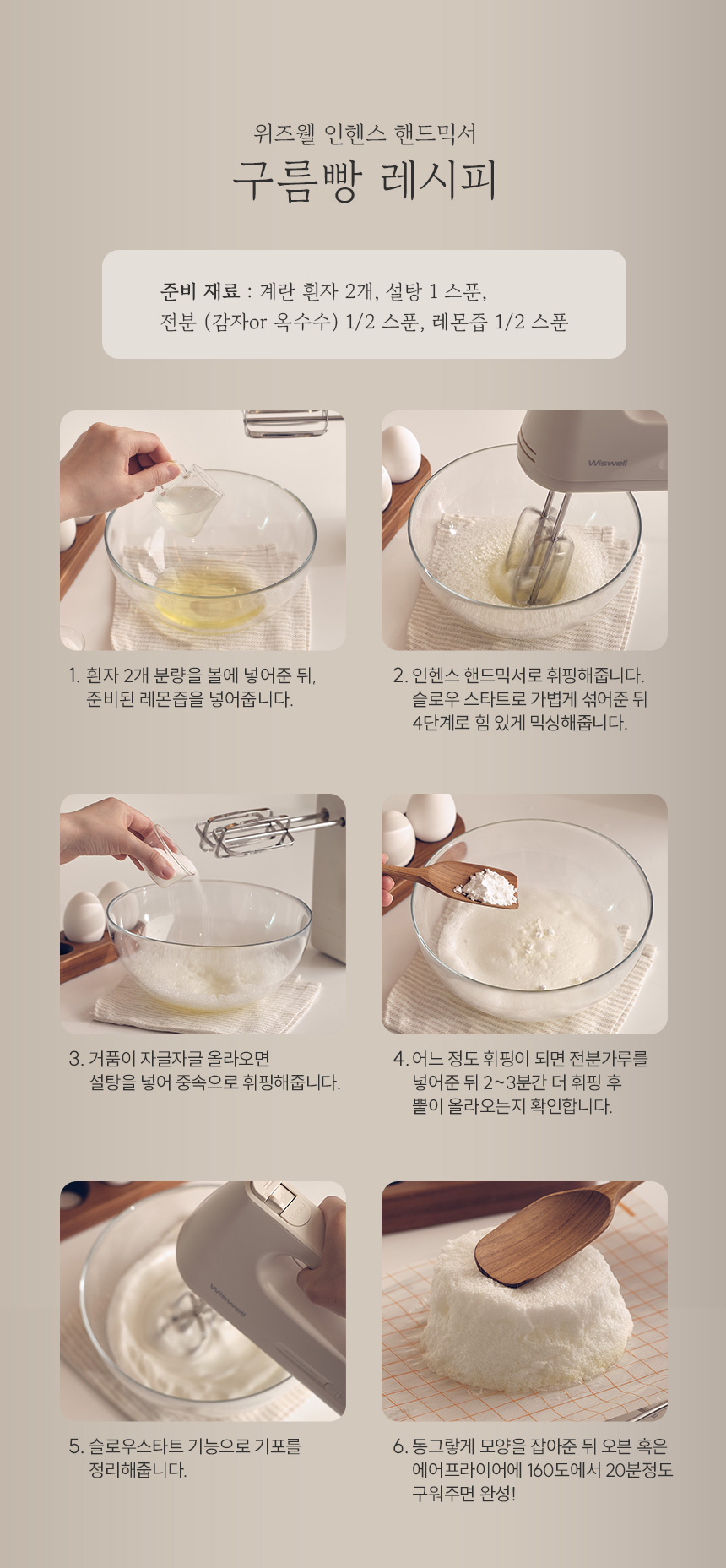 위즈웰 인헨스 핸드믹서

구름빵 레시피

준비 재료 : 계란 흰자 2개, 설탕 1 스푼,
전분 (감자or 옥수수) 1/2 스푼, 레몬즙 1/2 스푼

Wiswell

1. 흰자 2개 분량을 볼에 넣어준 뒤, 준비된 레몬즙을 넣어줍니다.

2. 인헨스 핸드믹서로 휘핑해줍니다. 슬로우 스타트로 가볍게 섞어준 뒤 4단계로 힘 있게 믹싱해줍니다.

3. 거품이 자글자글 올라오면 설탕을 넣어 중속으로 휘핑해줍니다.

4. 어느 정도 휘핑이 되면 전분가루를 넣어준 뒤 2~3분간 더 휘핑 후 뿔이 올라오는지 확인합니다.

Wiswell

5. 슬로우스타트 기능으로 기포를 정리해줍니다.

6. 동그랗게 모양을 잡아준 뒤 오븐 혹은 에어프라이어에 160도에서 20분정도 구워주면 완성!